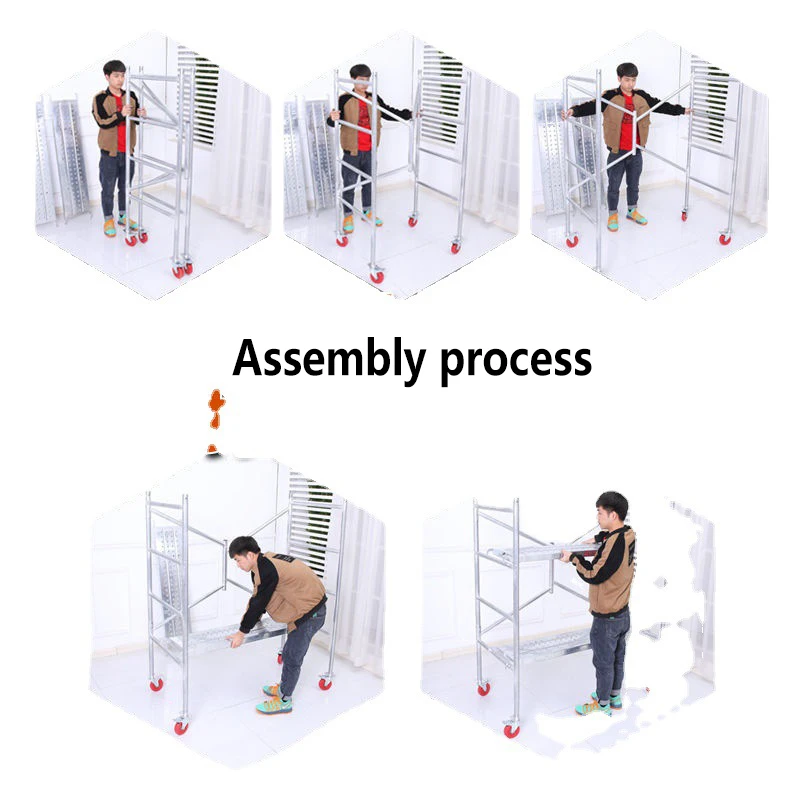 Assembly process