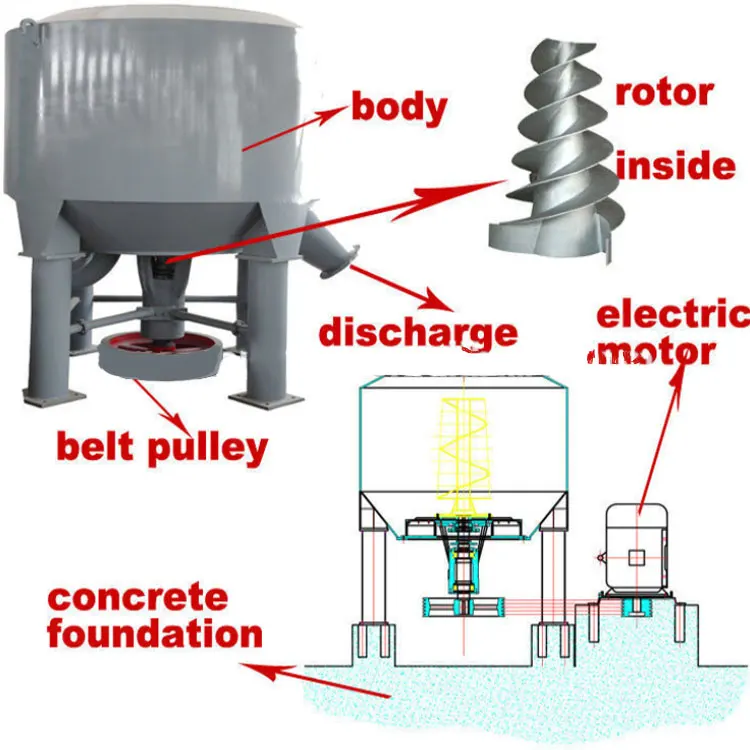 body

rotor
inside

discharge

electric
motor

belt pulley

concrete
foundation