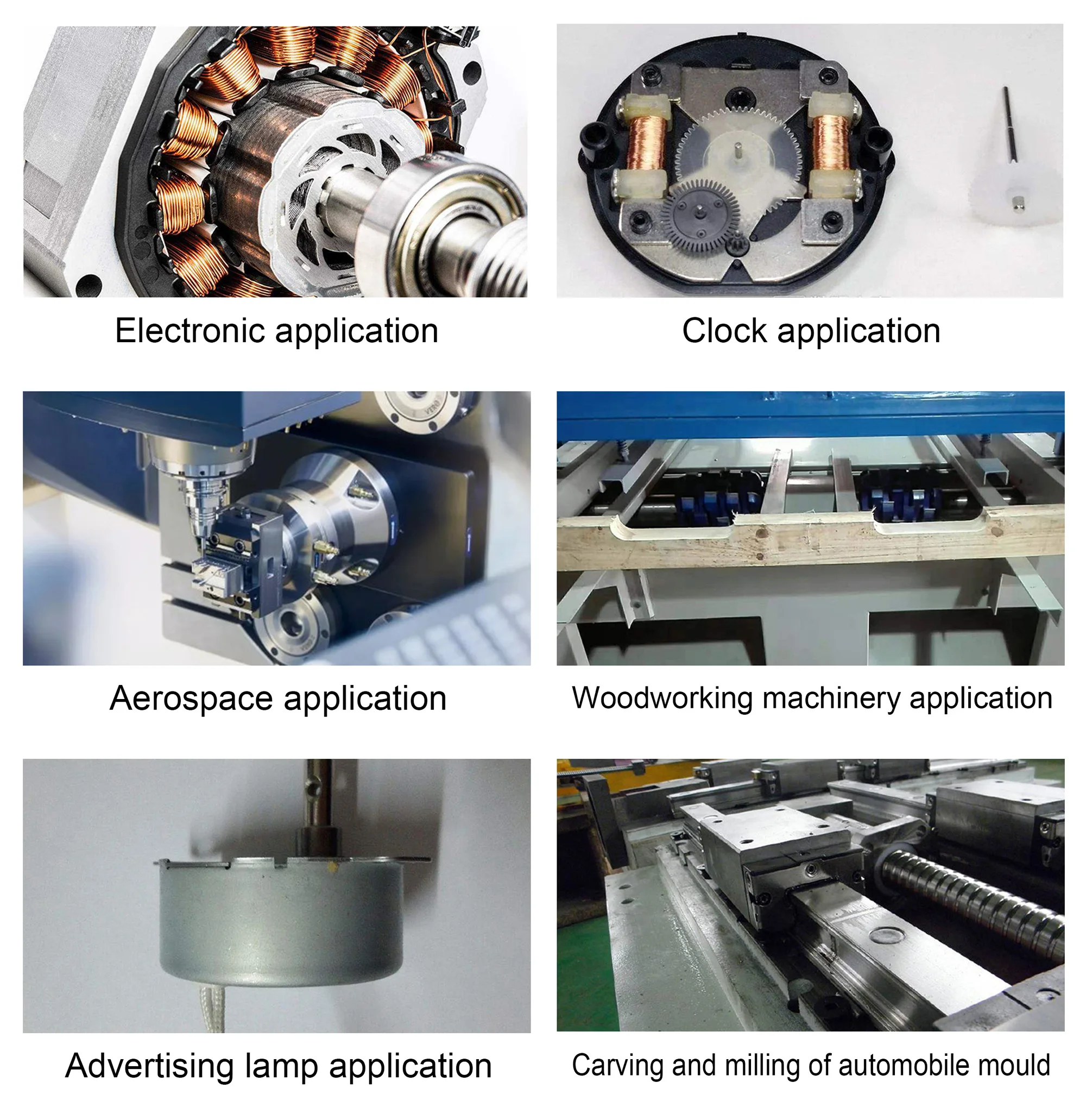 Electronic application

Clock application

Aerospace application

Woodworking machinery application

Advertising lamp application

Carving and milling of automobile mould