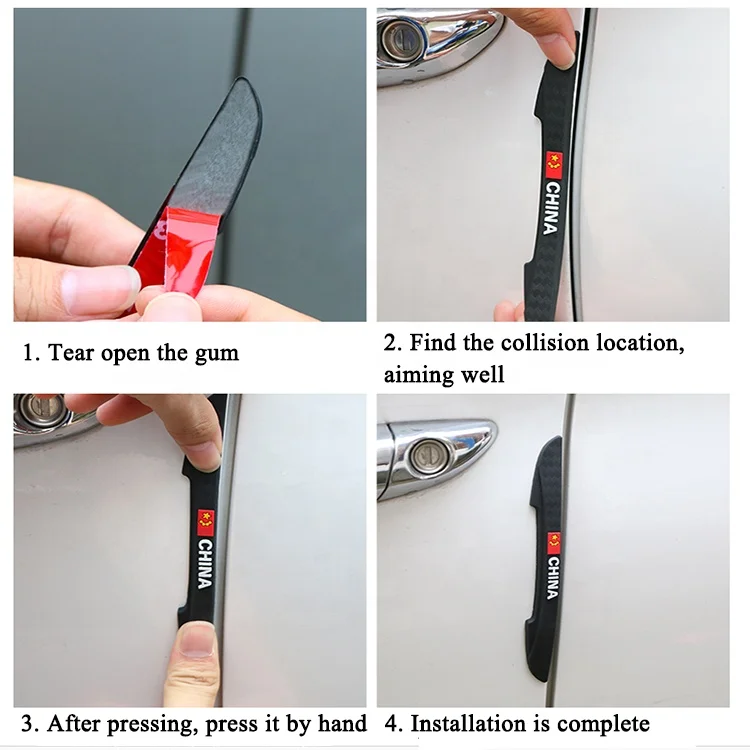 CHINA

1. Tear open the gum

2. Find the collision location, aiming well

CHINA

CHINA

3. After pressing, press it by hand

4. Installation is complete