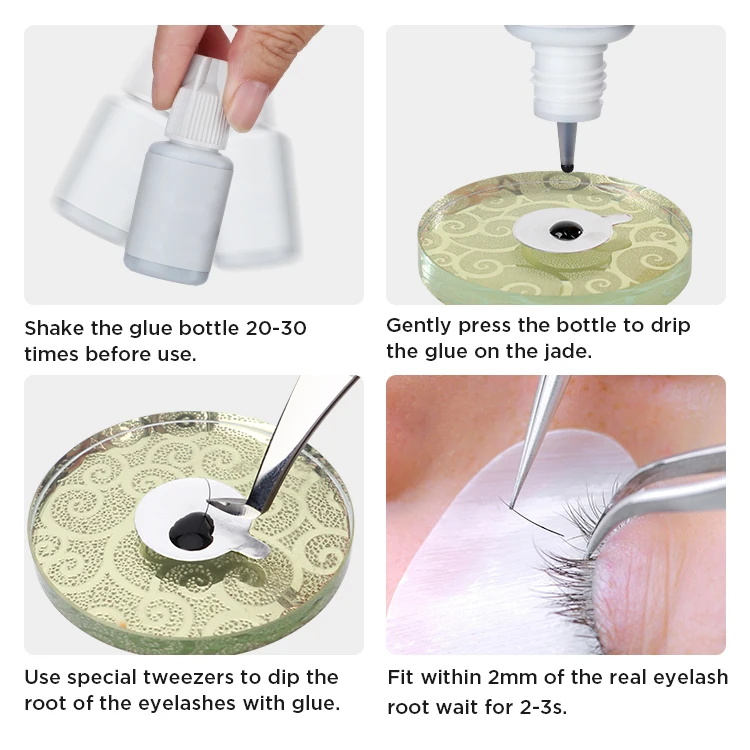 Shake the glue bottle 20-30 times before use.

Gently press the bottle to drip the glue on the jade.

Use special tweezers to dip the root of the eyelashes with glue.

Fit within 2mm of the real eyelash root wait for 2-3s.