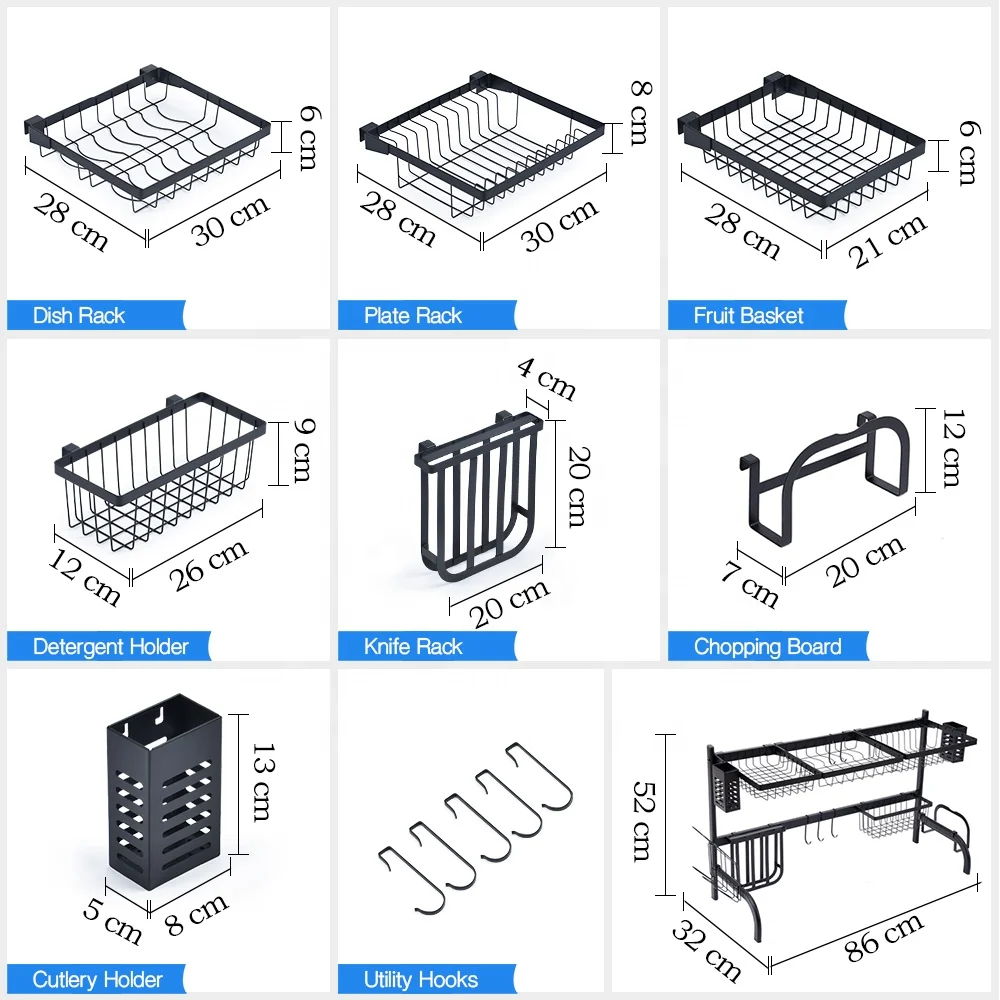 6 cm
28 cm
30 cm
Dish Rack

8 cm
28 cm
30 cm
Plate Rack

6 cm
28 cm
21 cm
Fruit Basket

9 cm
12 cm
26 cm
Detergent Holder

4 cm
20 cm
20 cm
Knife Rack

12 cm
7 cm
20 cm
Chopping Board

13 cm
5 cm
8 cm
Cutlery Holder

Utility Hooks

52 cm
32 cm
86 cm