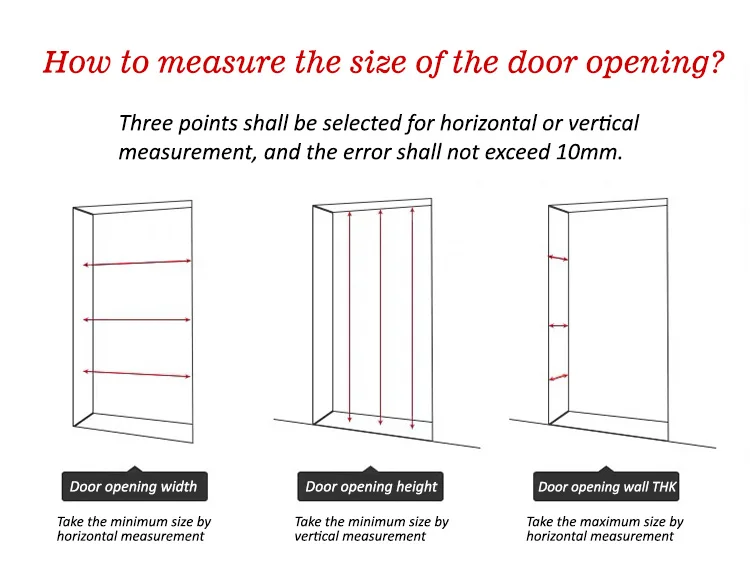 How to measure the size of the door opening?

Three points shall be selected for horizontal or vertical measurement, and the error shall not exceed 10mm.

Door opening width

Take the minimum size by horizontal measurement

Door opening height

Take the minimum size by vertical measurement

Door opening wall THK

Take the maximum size by horizontal measurement