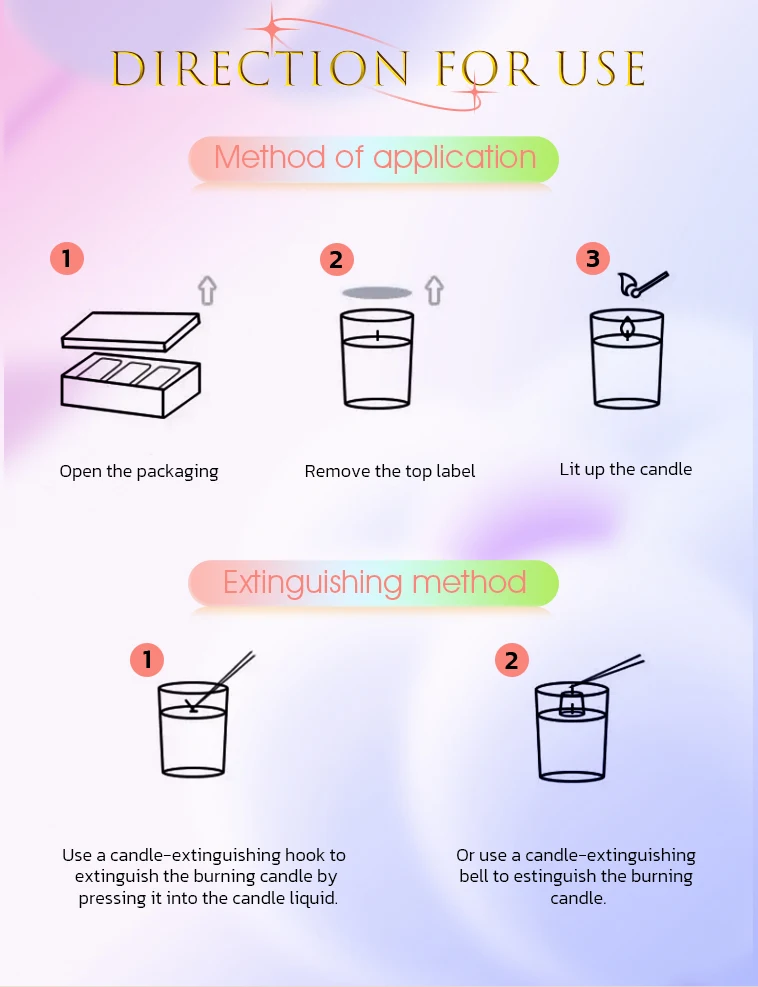 DIRECTION FOR USE

Method of application

1

Open the packaging

2

Remove the top label

3

Lit up the candle

Extinguishing method

1

Use a candle-extinguishing hook to extinguish the burning candle by pressing it into the candle liquid.

2

Or use a candle-extinguishing bell to estinguish the burning candle.