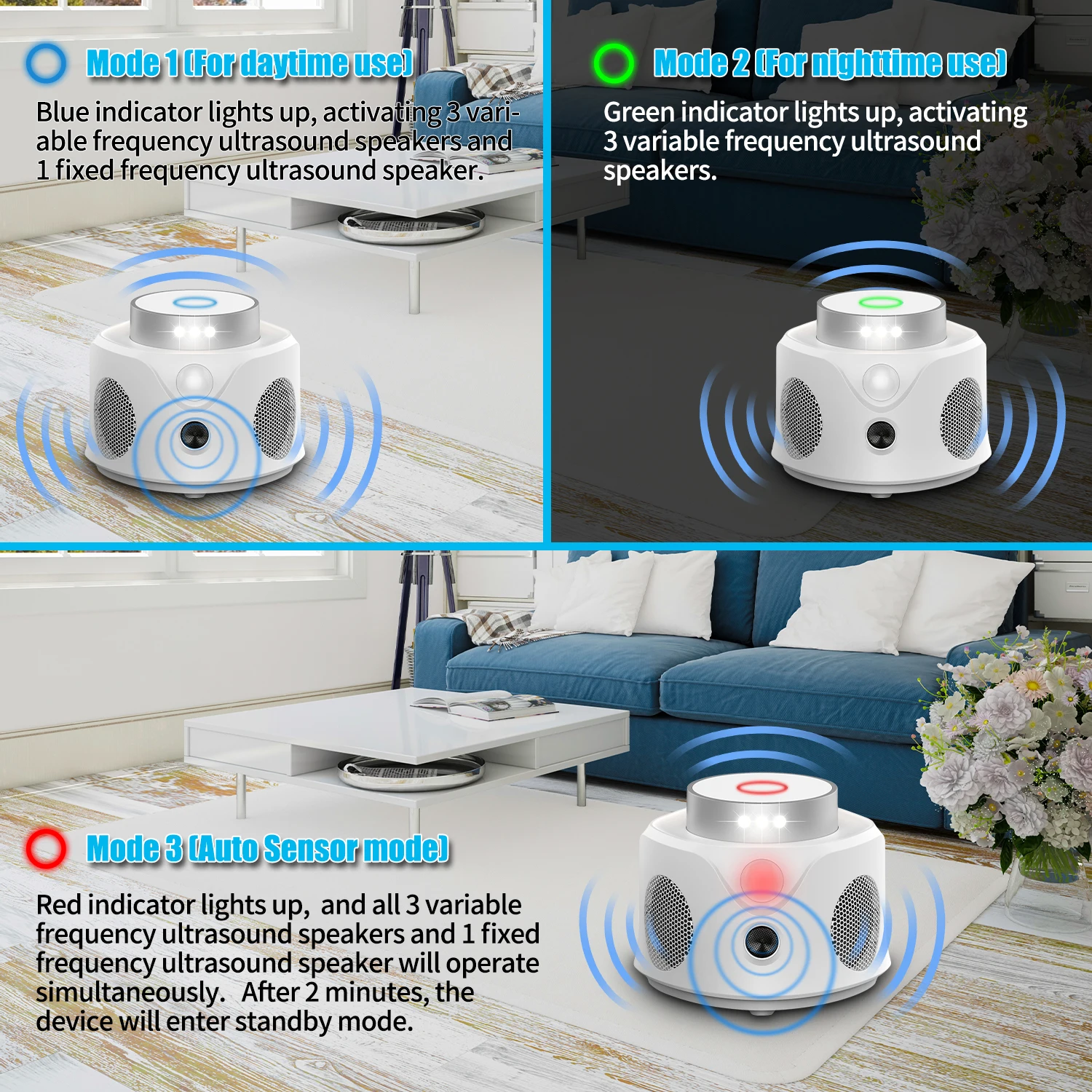 Mode 1 (For daytime use)

Blue indicator lights up, activating 3 variable frequency ultrasound speakers and 1 fixed frequency ultrasound speaker.

Mode 2 (For nighttime use)

Green indicator lights up, activating 3 variable frequency ultrasound speakers.

Mode 3 (Auto Sensor mode)

Red indicator lights up, and all 3 variable frequency ultrasound speakers and 1 fixed frequency ultrasound speaker will operate simultaneously. After 2 minutes, the device will enter standby mode.