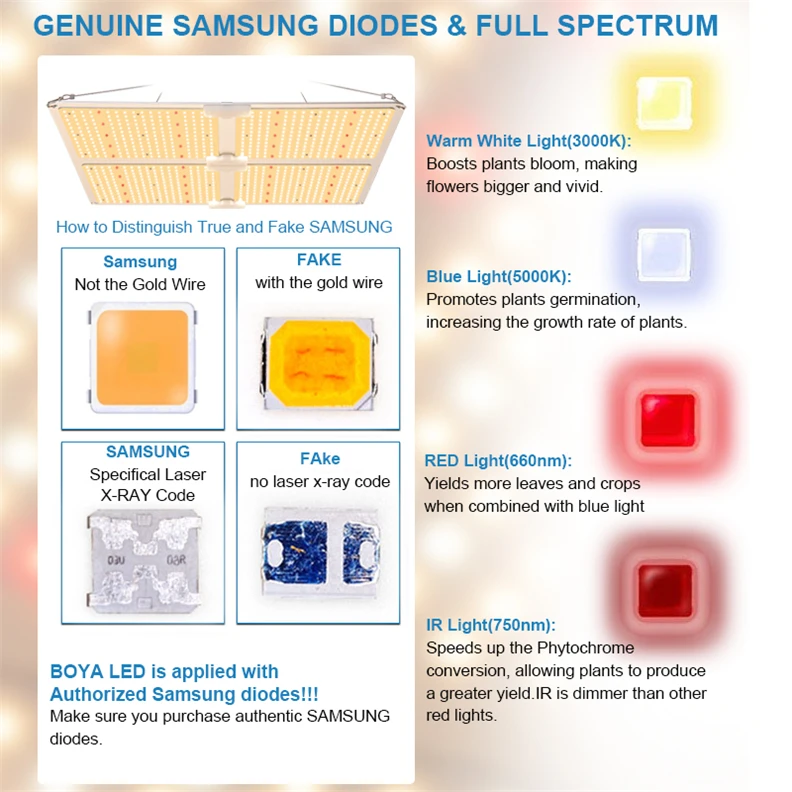 GENUINE SAMSUNG DIODES & FULL SPECTRUM

How to Distinguish True and Fake SAMSUNG

Samsung
Not the Gold Wire

FAKE
with the gold wire

SAMSUNG
Specifical Laser X-RAY Code

FAke
no laser x-ray code

BOYA LED is applied with Authorized Samsung diodes!!!
Make sure you purchase authentic SAMSUNG diodes.

Warm White Light(3000K):
Boosts plants bloom, making flowers bigger and vivid.

Blue Light(5000K):
Promotes plants germination, increasing the growth rate of plants.

RED Light(660nm):
Yields more leaves and crops when combined with blue light

IR Light(750nm):
Speeds up the Phytochrome conversion, allowing plants to produce a greater yield.IR is dimmer than other red lights.