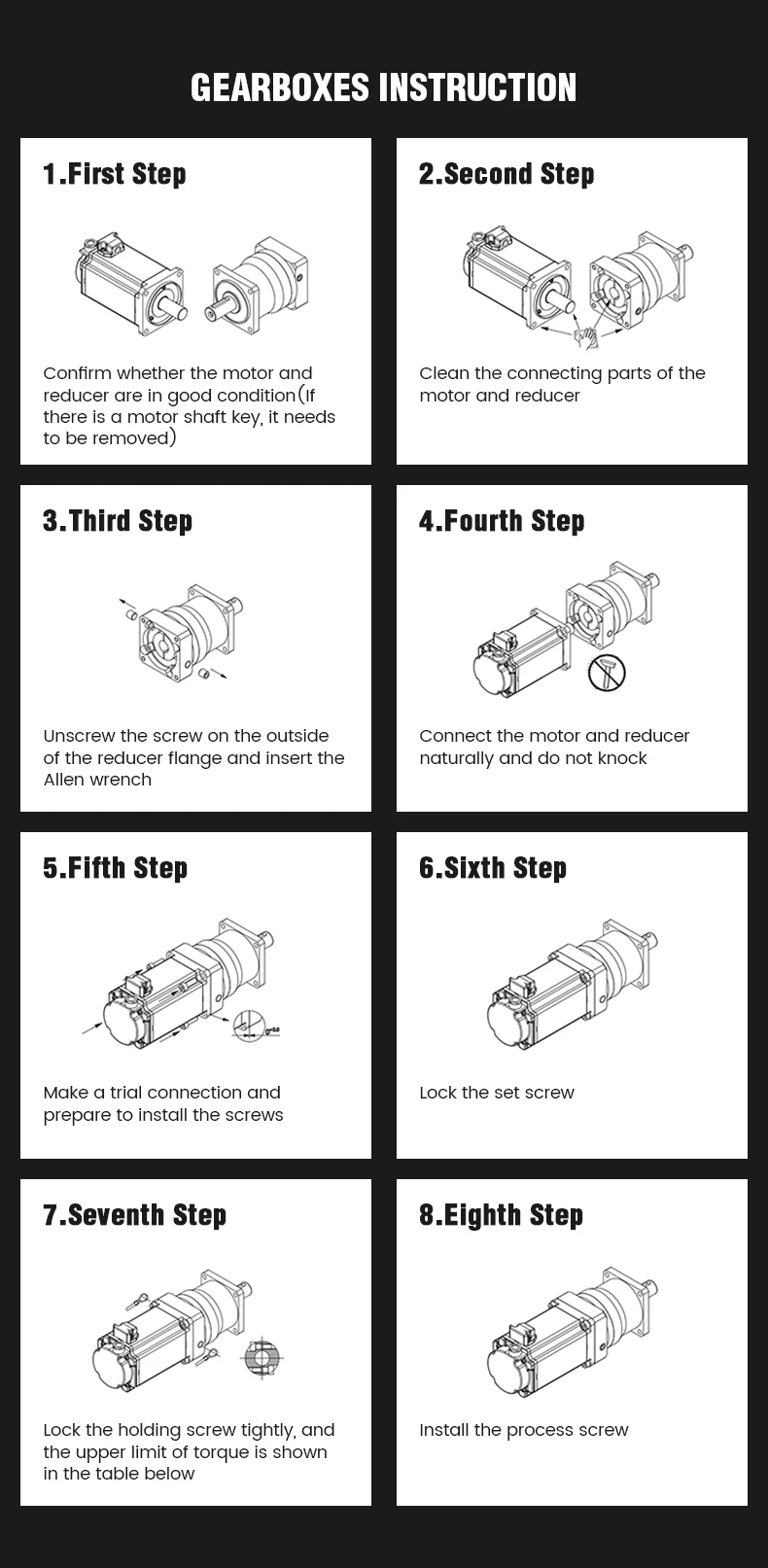 GEARBOXES INSTRUCTION

1.First Step

Confirm whether the motor and reducer are in good condition(If there is a motor shaft key, it needs to be removed)

2.Second Step

Clean the connecting parts of the motor and reducer

3.Third Step

Unscrew the screw on the outside of the reducer flange and insert the Allen wrench

4.Fourth Step

Connect the motor and reducer naturally and do not knock

5.Fifth Step

Make a trial connection and prepare to install the screws

6.Sixth Step

Lock the set screw

7.Seventh Step

Lock the holding screw tightly, and the upper limit of torque is shown in the table below

8.Eighth Step

Install the process screw