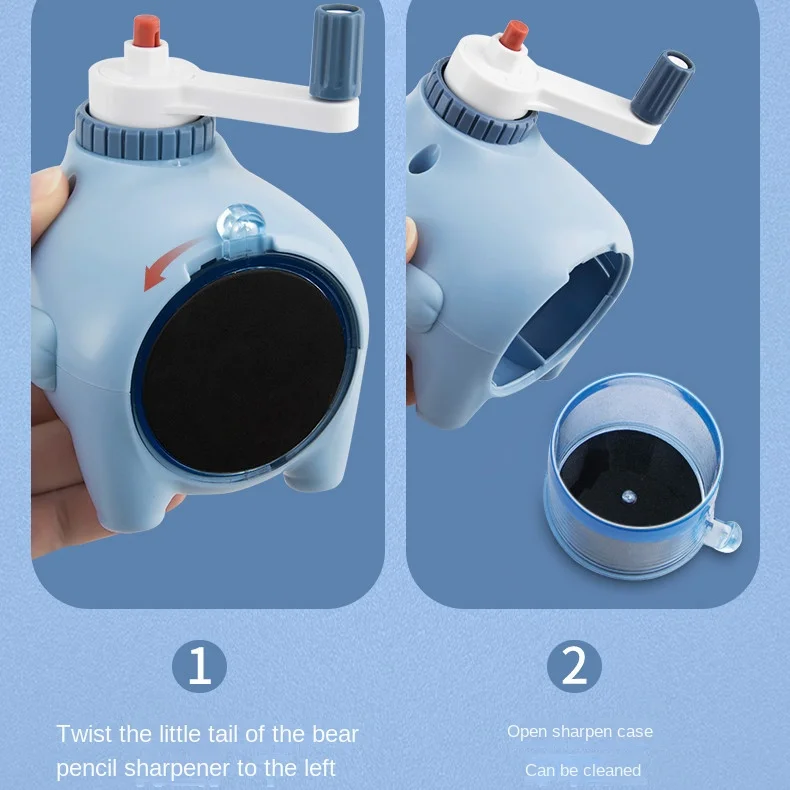 1

Twist the little tail of the bear pencil sharpener to the left

2

Open sharpen case

Can be cleaned