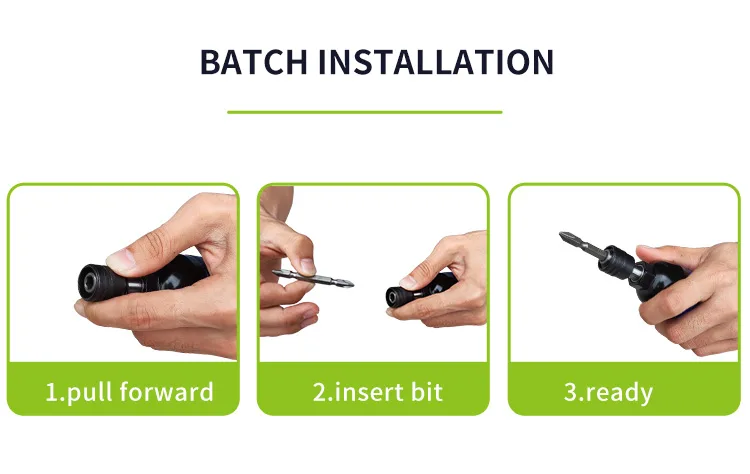 BATCH INSTALLATION

1.pull forward

2.insert bit

3.ready