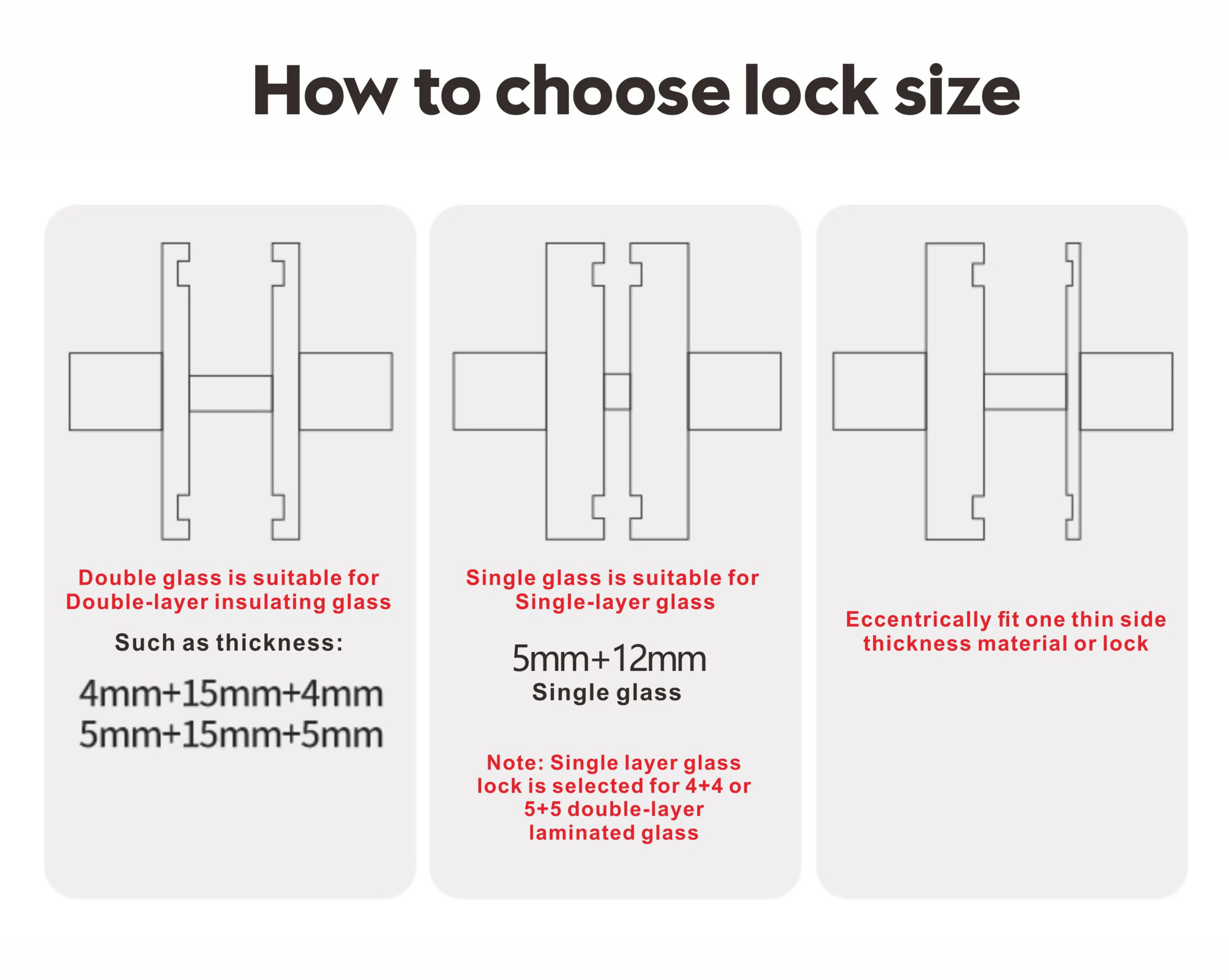 How to choose lock size

Double glass is suitable for Double-layer insulating glass

Such as thickness:

4mm+15mm+4mm
5mm+15mm+5mm

Single glass is suitable for Single-layer glass

5mm+12mm
Single glass

Note: Single layer glass lock is selected for 4+4 or 5+5 double-layer laminated glass

Eccentrically fit one thin side thickness material or lock