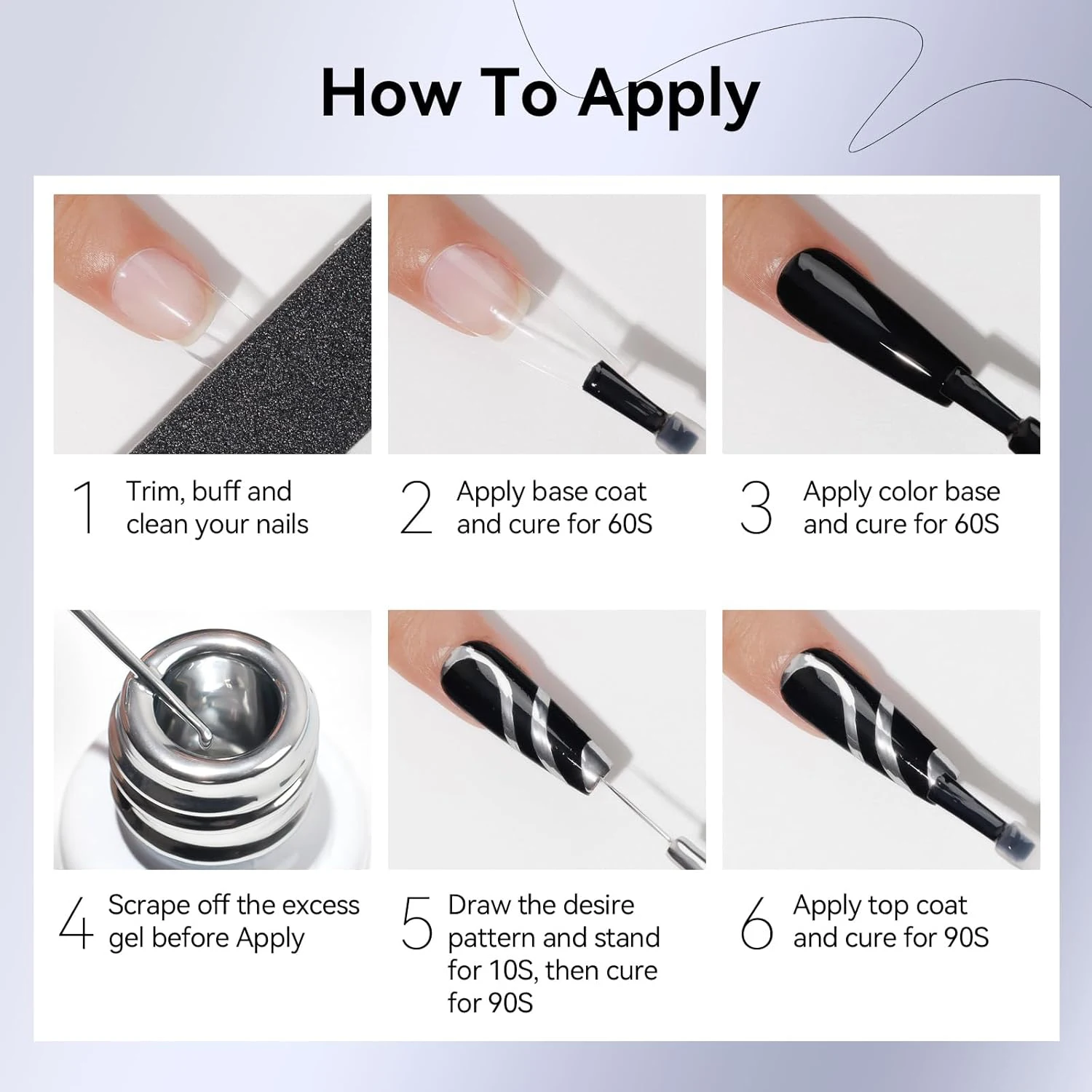 How To Apply

1 Trim, buff and clean your nails

2 Apply base coat and cure for 60S

3 Apply color base and cure for 60S

4 Scrape off the excess gel before Apply

5 Draw the desire pattern and stand for 10S, then cure for 90S

6 Apply top coat and cure for 90S