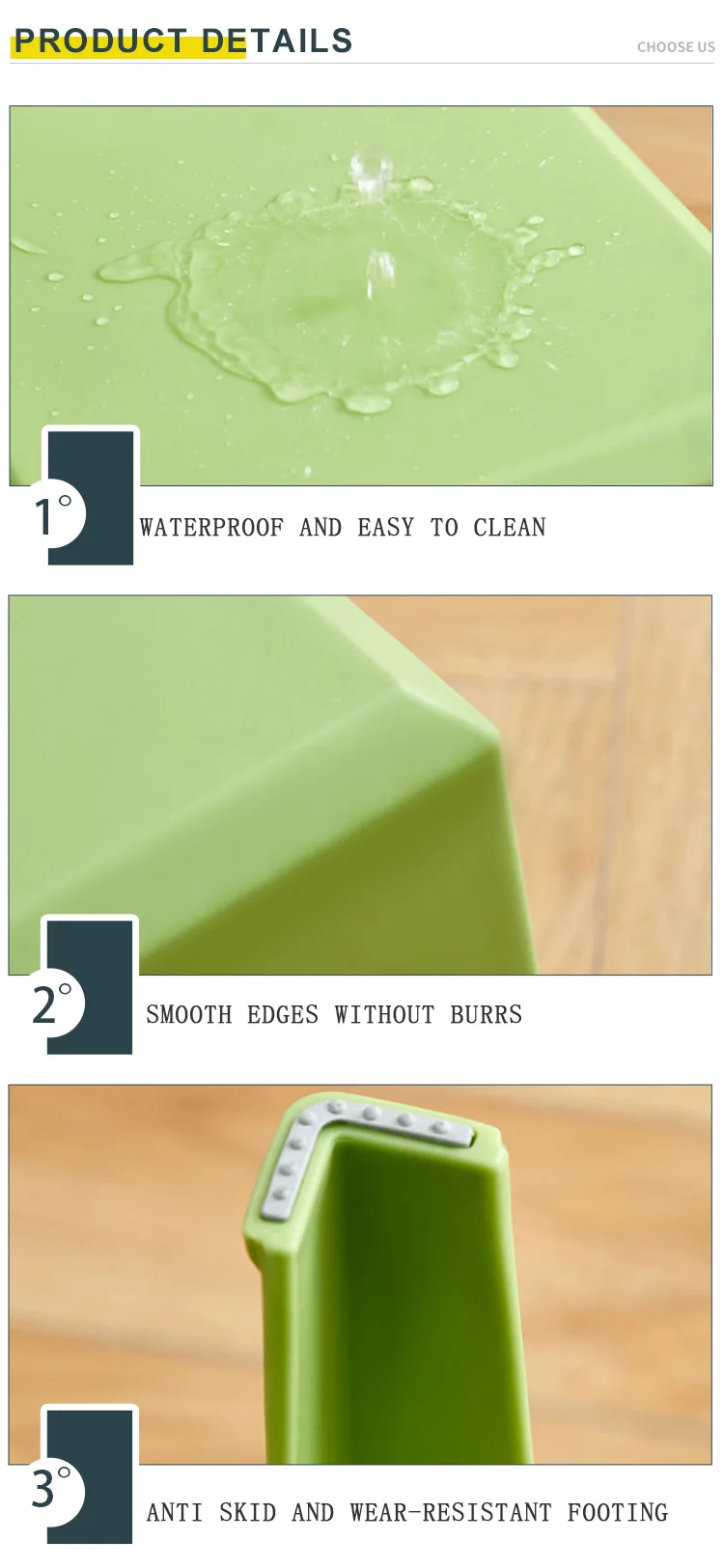 PRODUCT DETAILS

CHOOSE US

1°

WATERPROOF AND EASY TO CLEAN

2°

SMOOTH EDGES WITHOUT BURRS

3°

ANTI SKID AND WEAR-RESISTANT FOOTING