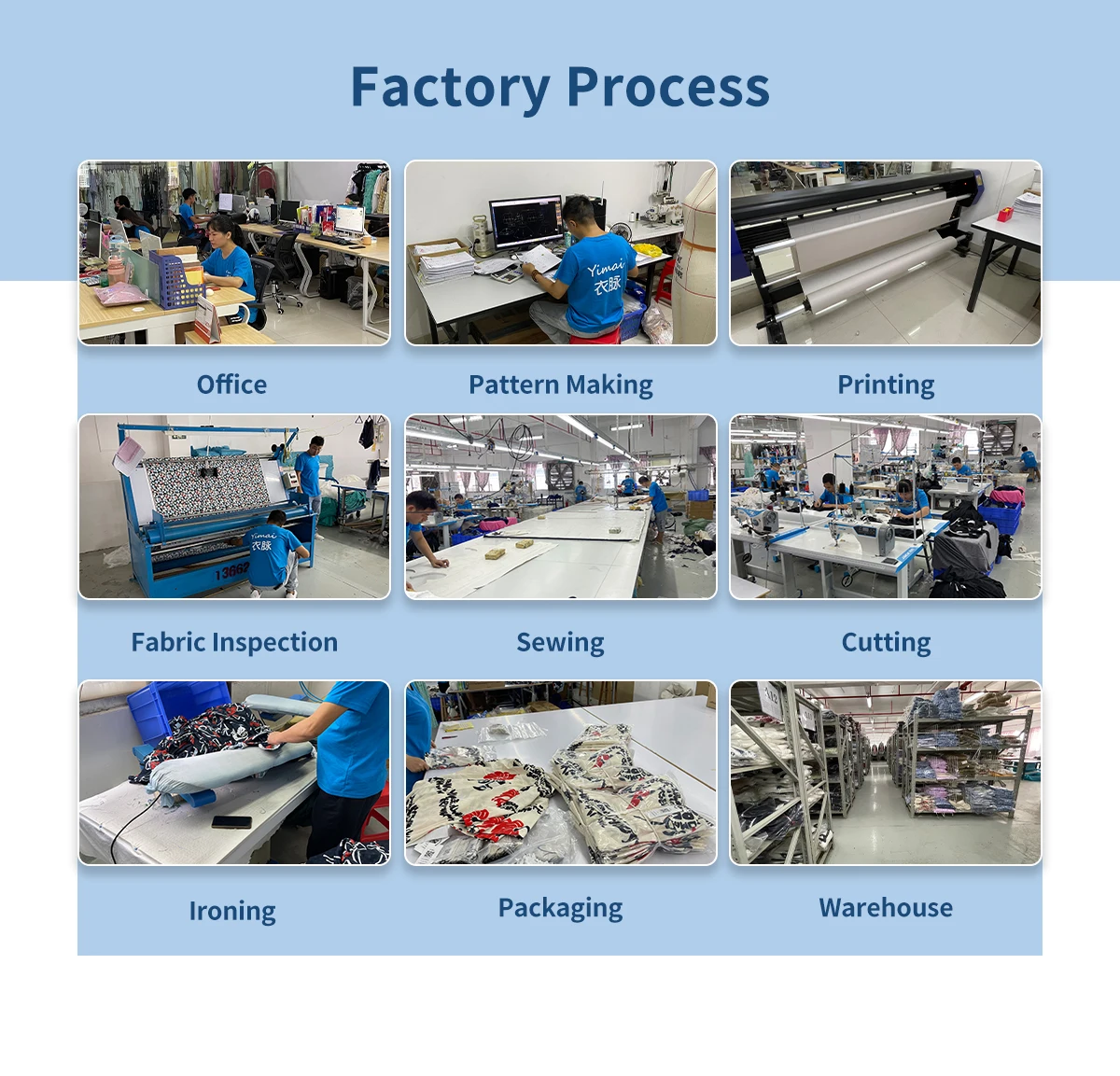 Factory Process

Yimai
衣脉

Office

Pattern Making

Printing

Yimai
衣脉
13662

Fabric Inspection

Sewing

Cutting

Ironing

Packaging

Warehouse