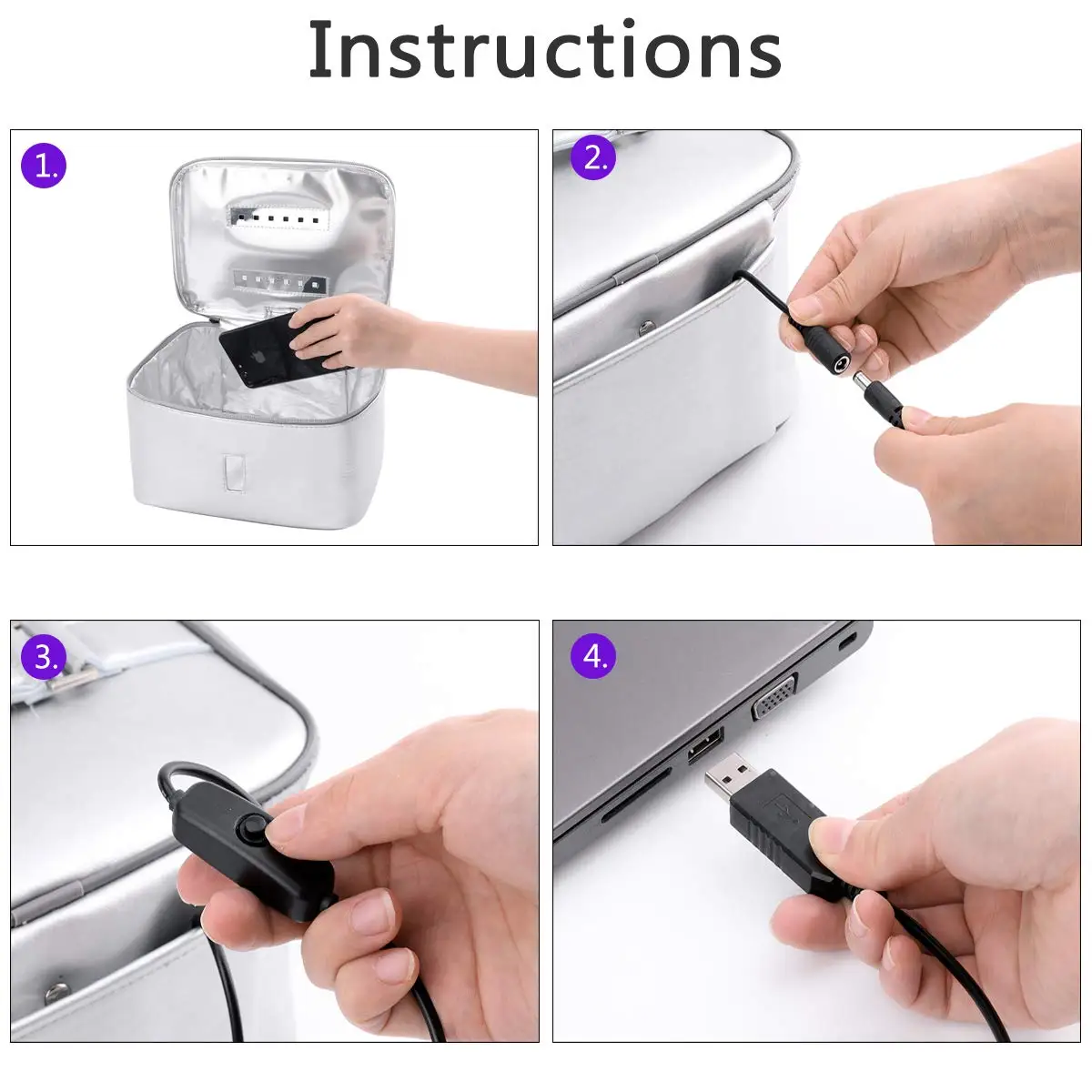 Instructions

1.

2.

3.

4.