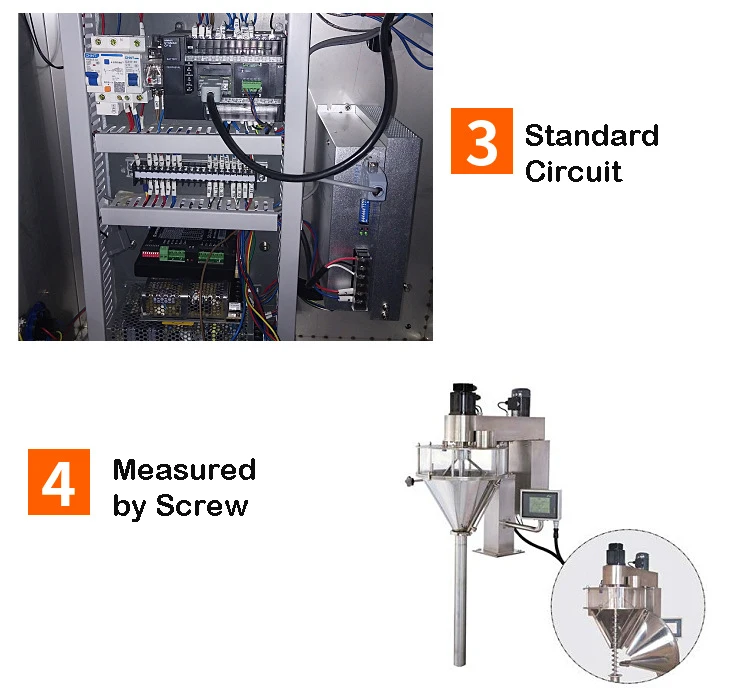 3 Standard Circuit

4 Measured by Screw