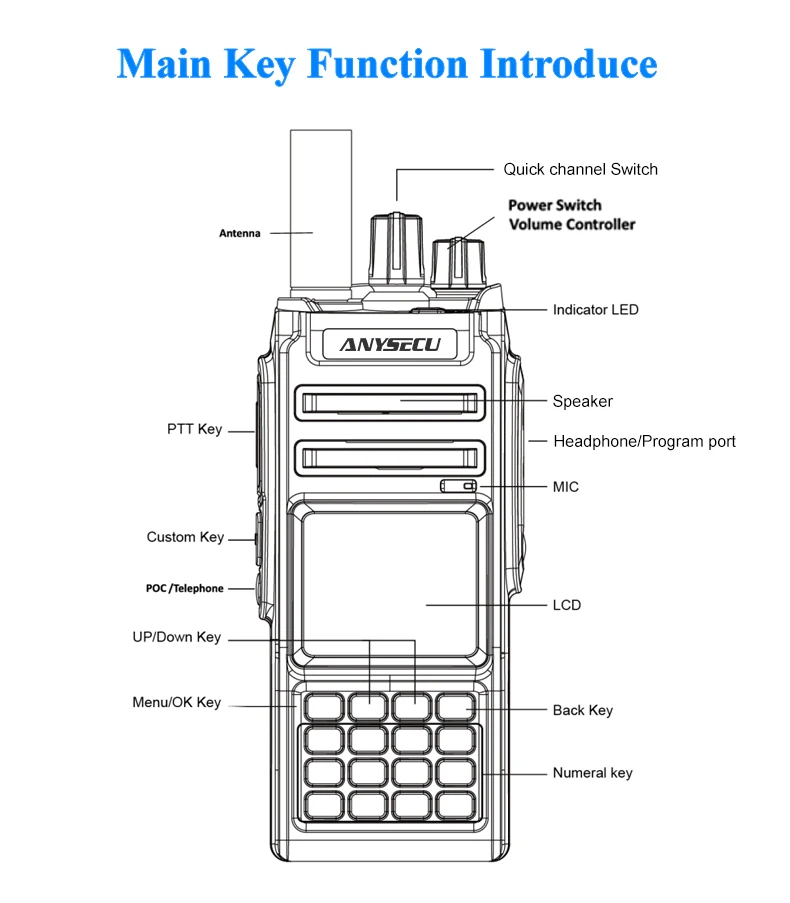 Main Key Function Introduce

Quick channel Switch

Power Switch
Volume Controller

Antenna

Indicator LED

ANYSECU

Speaker

PTT Key

Headphone/Program port

MIC

Custom Key

POC /Telephone

LCD

UP/Down Key

Menu/OK Key

Back Key

Numeral key