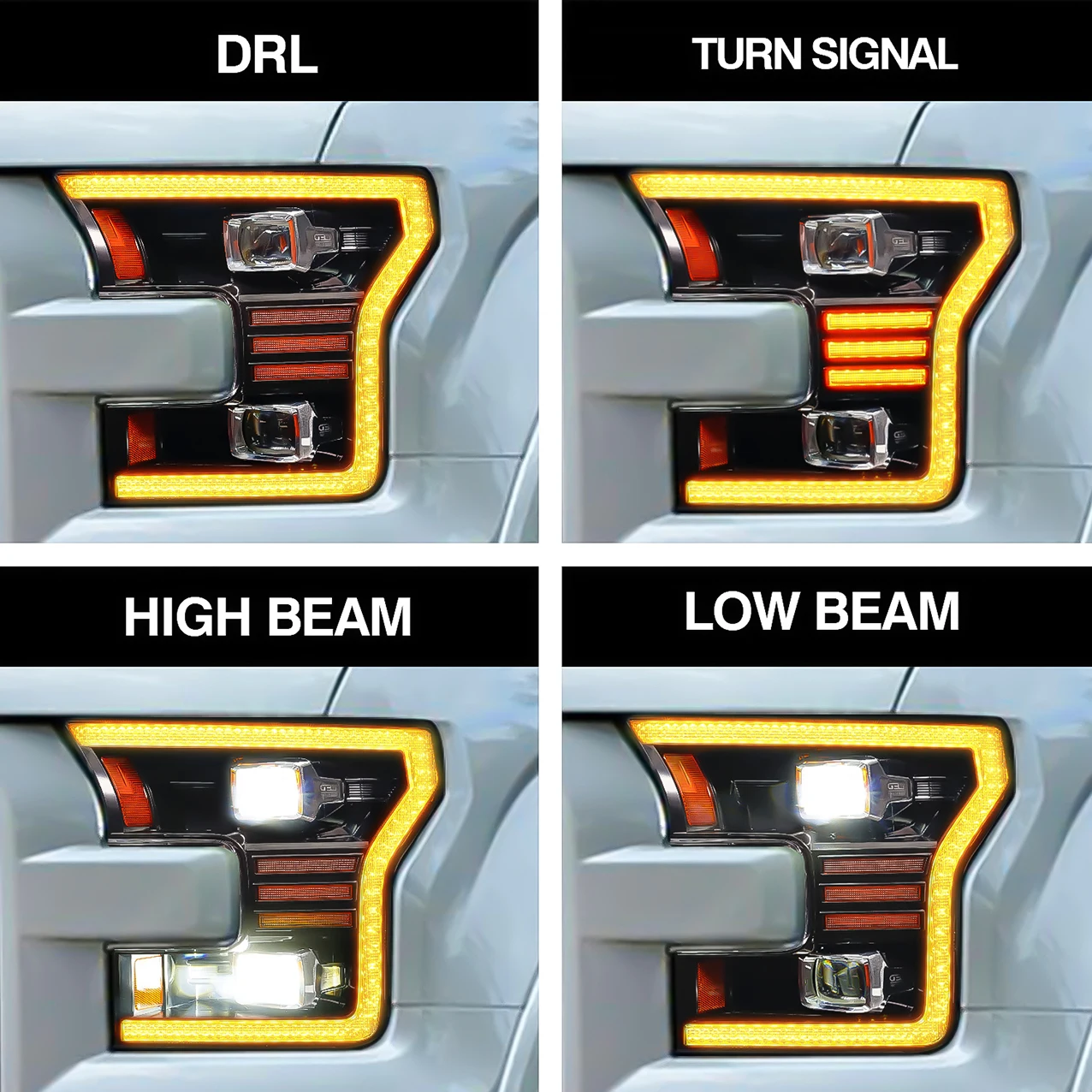 DRL

TURN SIGNAL

HIGH BEAM

LOW BEAM