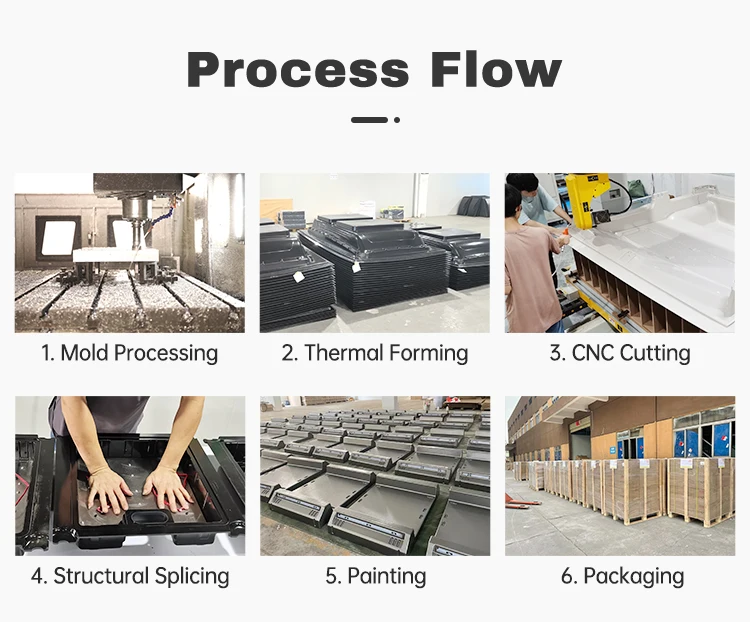 Process Flow

1. Mold Processing

2. Thermal Forming

3. CNC Cutting

4. Structural Splicing

5. Painting

6. Packaging