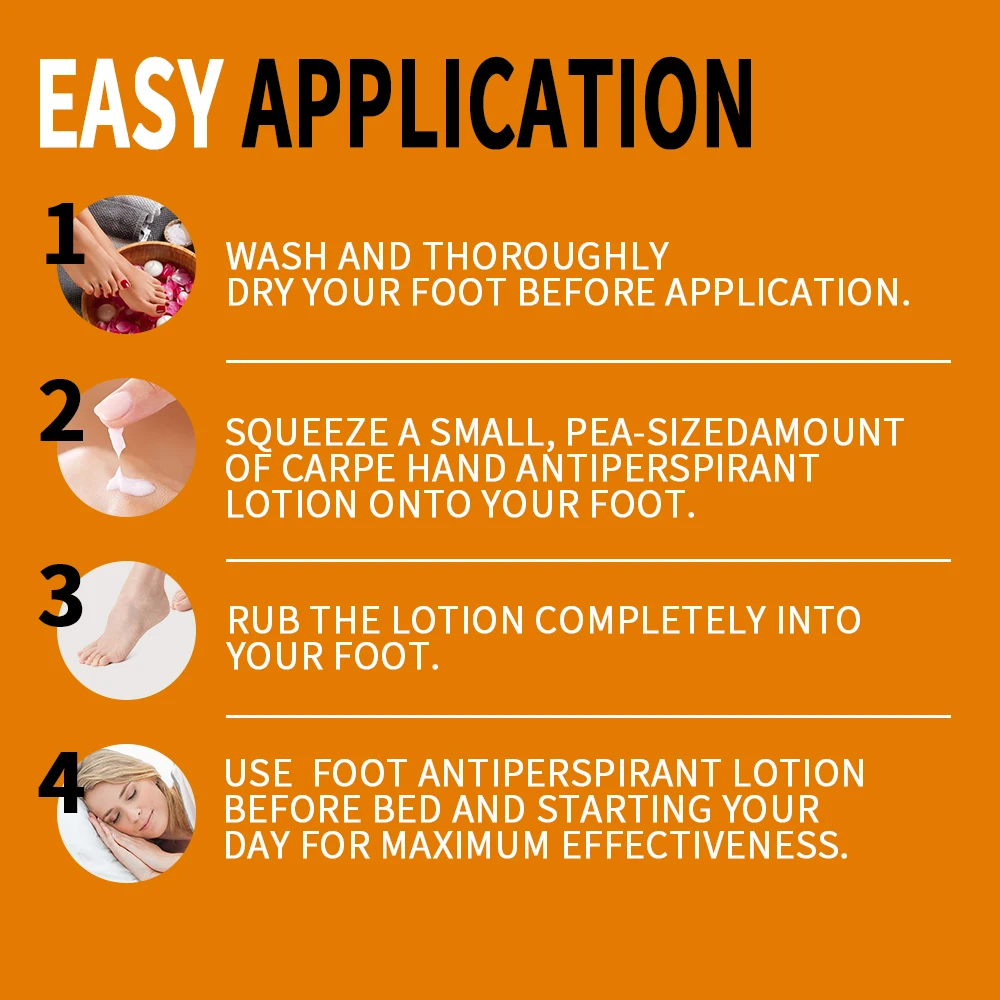 EASY APPLICATION

1
WASH AND THOROUGHLY DRY YOUR FOOT BEFORE APPLICATION.

2
SQUEEZE A SMALL, PEA-SIZEDAMOUNT OF CARPE HAND ANTIPERSPIRANT LOTION ONTO YOUR FOOT.

3
RUB THE LOTION COMPLETELY INTO YOUR FOOT.

4
USE  FOOT ANTIPERSPIRANT LOTION BEFORE BED AND STARTING YOUR DAY FOR MAXIMUM EFFECTIVENESS.