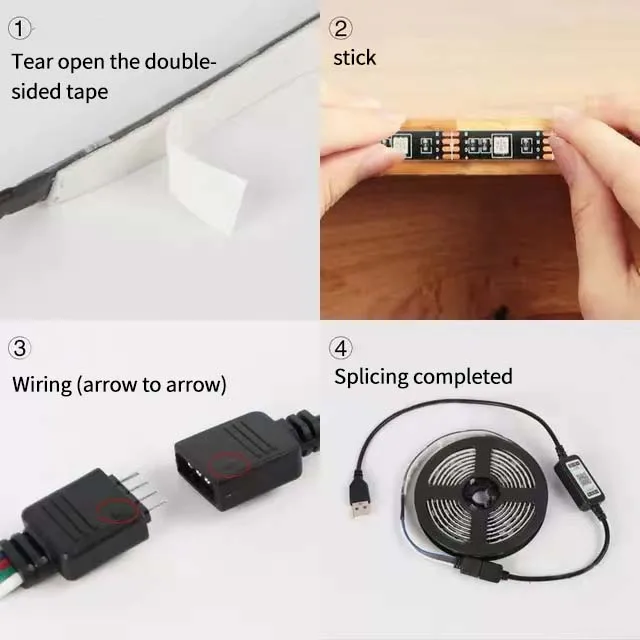 ①
Tear open the double-sided tape

②
stick

③
Wiring (arrow to arrow)

④
Splicing completed