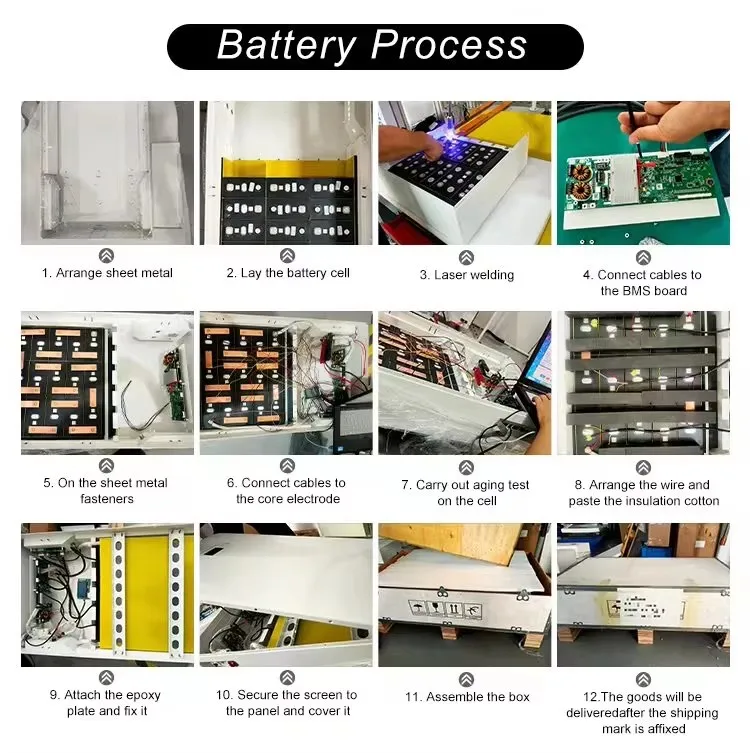 Battery Process

1. Arrange sheet metal

2. Lay the battery cell

3. Laser welding

4. Connect cables to the BMS board

5. On the sheet metal fasteners

6. Connect cables to the core electrode

7. Carry out aging test on the cell

8. Arrange the wire and paste the insulation cotton

9. Attach the epoxy plate and fix it

10. Secure the screen to the panel and cover it

11. Assemble the box

12.The goods will be deliveredafter the shipping mark is affixed