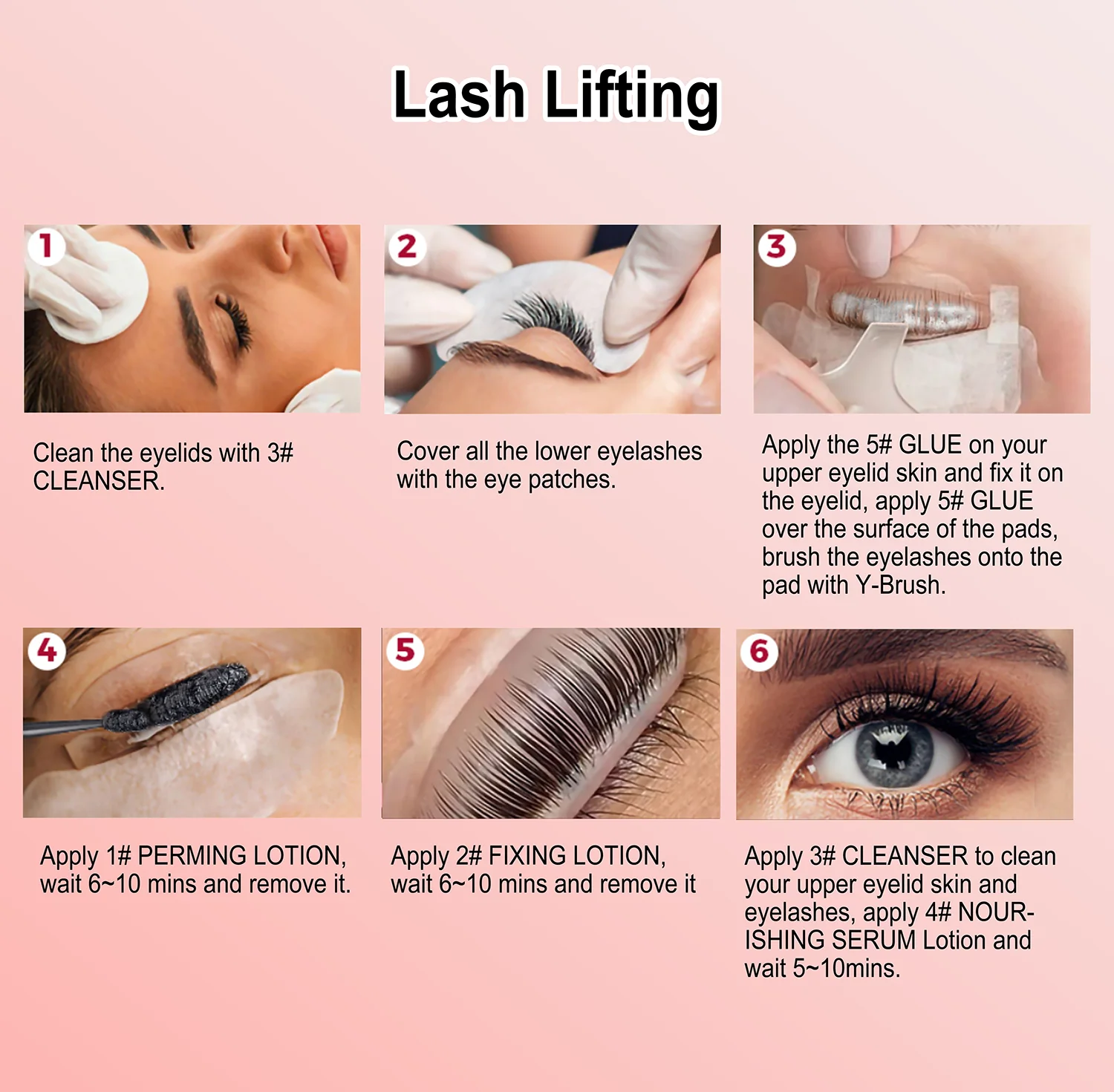 Lash Lifting

1

Clean the eyelids with 3# CLEANSER.

2

Cover all the lower eyelashes with the eye patches.

3

Apply the 5# GLUE on your upper eyelid skin and fix it on the eyelid, apply 5# GLUE over the surface of the pads, brush the eyelashes onto the pad with Y-Brush.

4

Apply 1# PERMING LOTION, wait 6~10 mins and remove it.

5

Apply 2# FIXING LOTION, wait 6~10 mins and remove it

6

Apply 3# CLEANSER to clean your upper eyelid skin and eyelashes, apply 4# NOURISHING SERUM Lotion and wait 5~10mins.