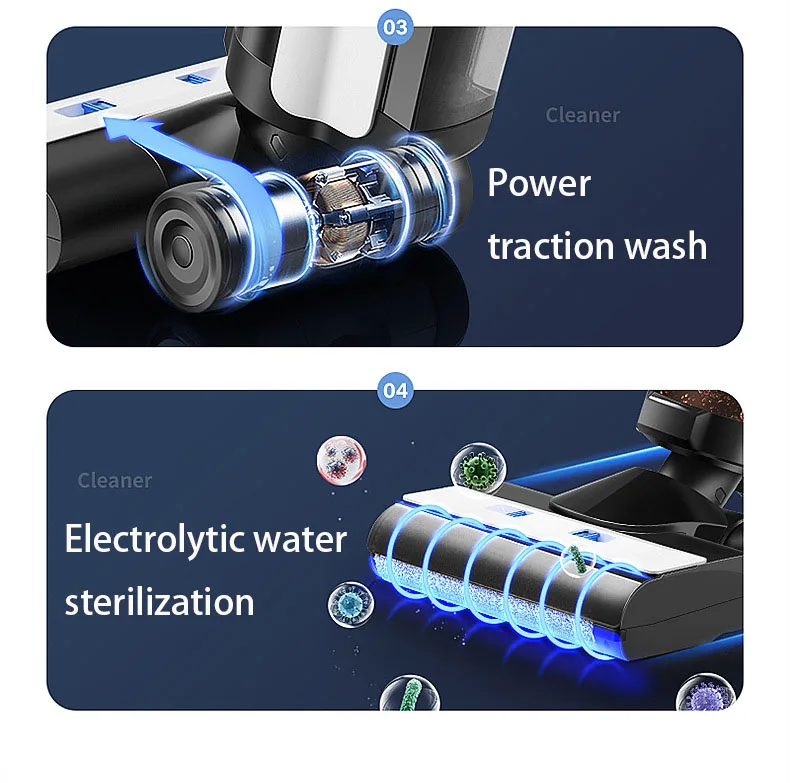 03

Cleaner

Power traction wash

04

Cleaner

Electrolytic water sterilization