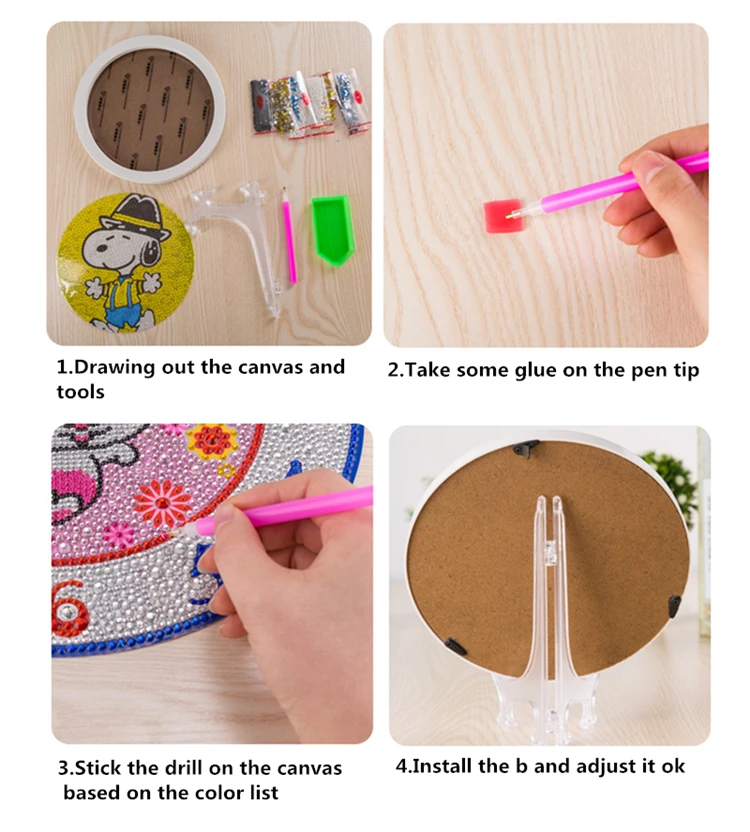 1.Drawing out the canvas and tools

2.Take some glue on the pen tip

3.Stick the drill on the canvas based on the color list

4.Install the b and adjust it ok