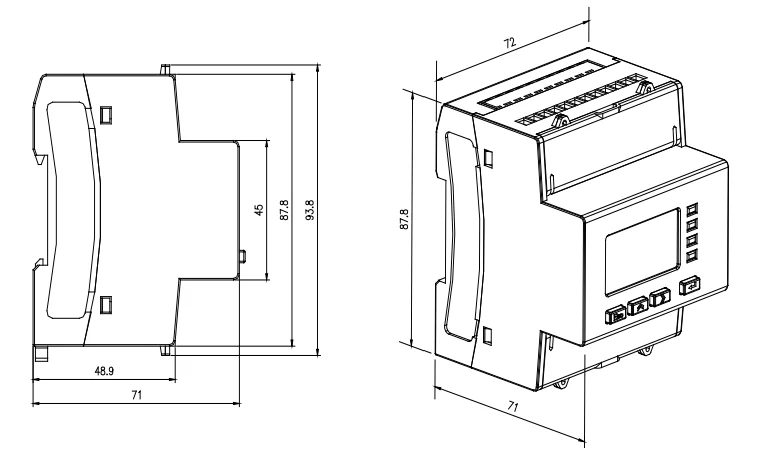 45
87.8
93.8
48.9
71
72
87.8
71