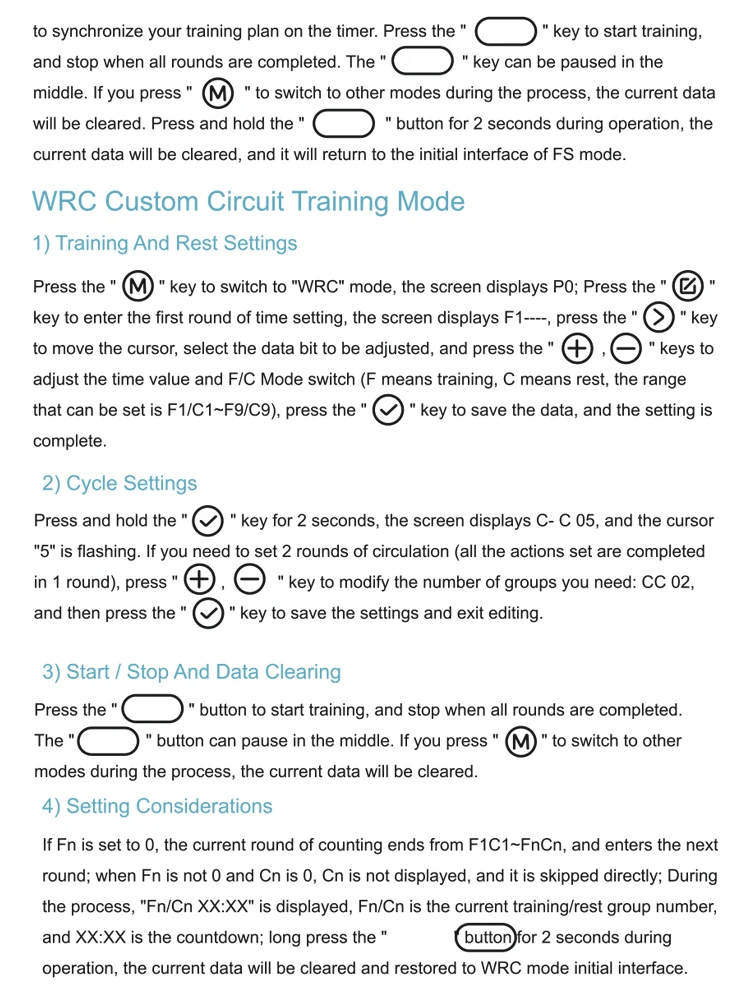 to synchronize your training plan on the timer. Press the " " key to start training, and stop when all rounds are completed. The " " key can be paused in the middle. If you press " M " to switch to other modes during the process, the current data will be cleared. Press and hold the " " button for 2 seconds during operation, the current data will be cleared, and it will return to the initial interface of FS mode.

WRC Custom Circuit Training Mode

1) Training And Rest Settings

Press the " M " key to switch to "WRC" mode, the screen displays P0; Press the " " key to enter the first round of time setting, the screen displays F1----, press the " > " key to move the cursor, select the data bit to be adjusted, and press the " + , − " keys to adjust the time value and F/C Mode switch (F means training, C means rest, the range that can be set is F1/C1~F9/C9), press the " ✓ " key to save the data, and the setting is complete.

2) Cycle Settings

Press and hold the " ✓ " key for 2 seconds, the screen displays C- C 05, and the cursor "5" is flashing. If you need to set 2 rounds of circulation (all the actions set are completed in 1 round), press " + , − " key to modify the number of groups you need: CC 02, and then press the " ✓ " key to save the settings and exit editing.

3) Start / Stop And Data Clearing

Press the " " button to start training, and stop when all rounds are completed. The " " button can pause in the middle. If you press " M " to switch to other modes during the process, the current data will be cleared.

4) Setting Considerations

If Fn is set to 0, the current round of counting ends from F1C1~FnCn, and enters the next round; when Fn is not 0 and Cn is 0, Cn is not displayed, and it is skipped directly; During the process, "Fn/Cn XX:XX" is displayed, Fn/Cn is the current training/rest group number, and XX:XX is the countdown; long press the " button for 2 seconds during operation, the current data will be cleared and restored to WRC mode initial interface.