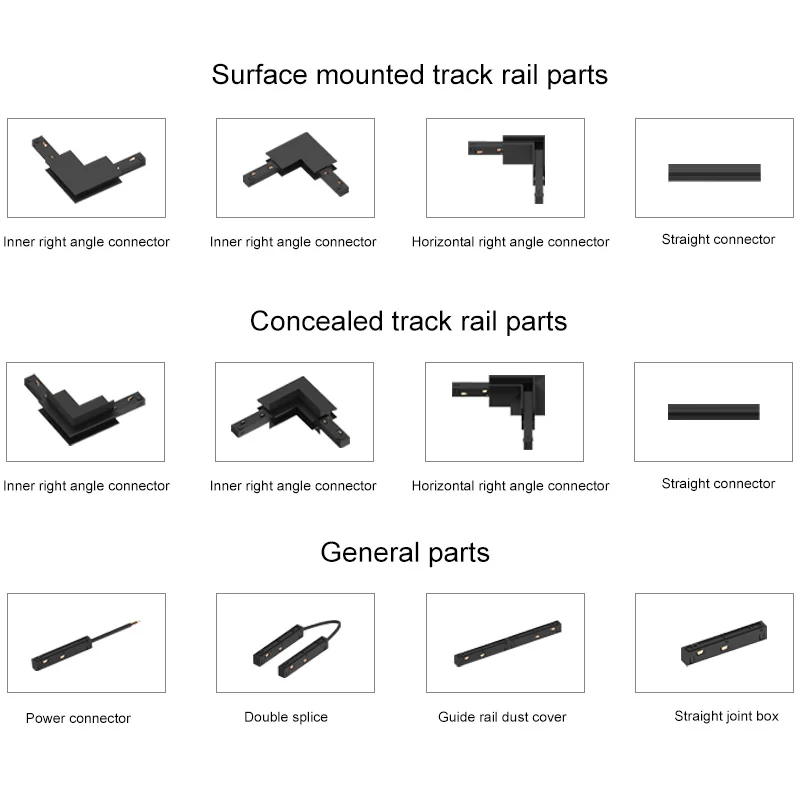 Surface mounted track rail parts

Inner right angle connector

Inner right angle connector

Horizontal right angle connector

Straight connector

Concealed track rail parts

Inner right angle connector

Inner right angle connector

Horizontal right angle connector

Straight connector

General parts

Power connector

Double splice

Guide rail dust cover

Straight joint box