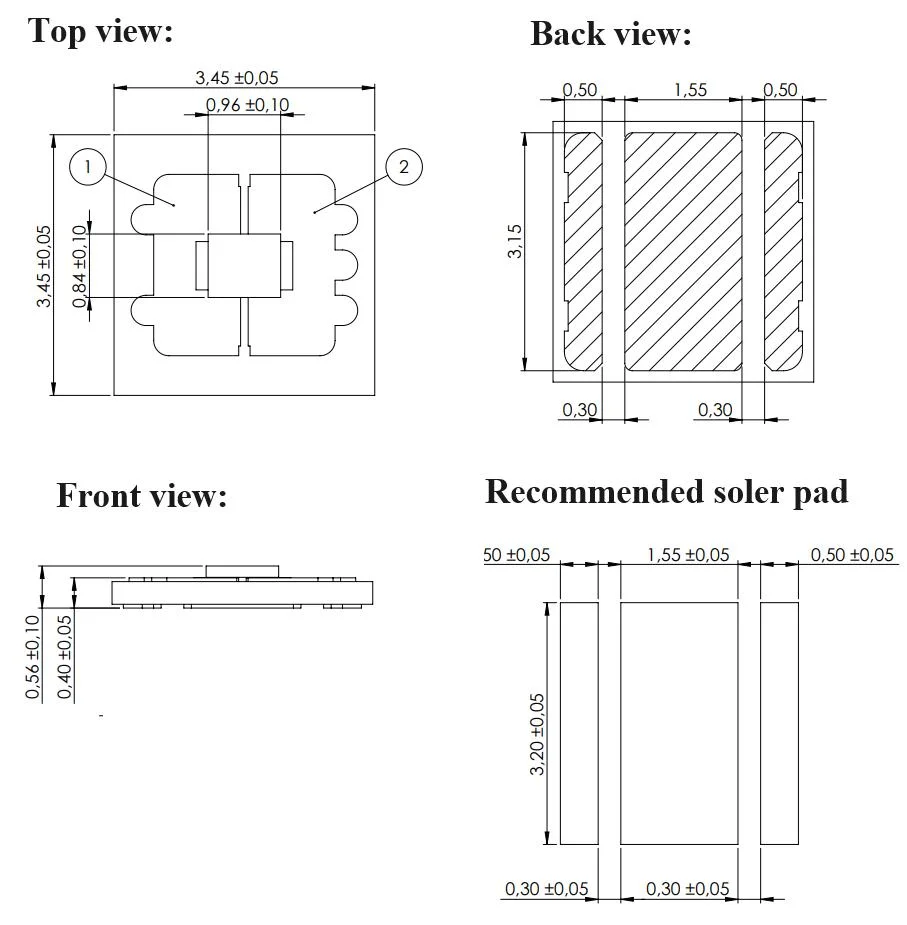 Top view:

3,45 ±0,05
0,96 ±0,10
1
2
3,45 ±0,05
0,84 ±0,10

Back view:

0,50
1,55
0,50
3,15
0,30
0,30

Front view:

0,56 ±0,10
0,40 ±0,05

Recommended soler pad

50 ±0,05
1,55 ±0,05
0,50 ±0,05
3,20 ±0,05
0,30 ±0,05
0,30 ±0,05