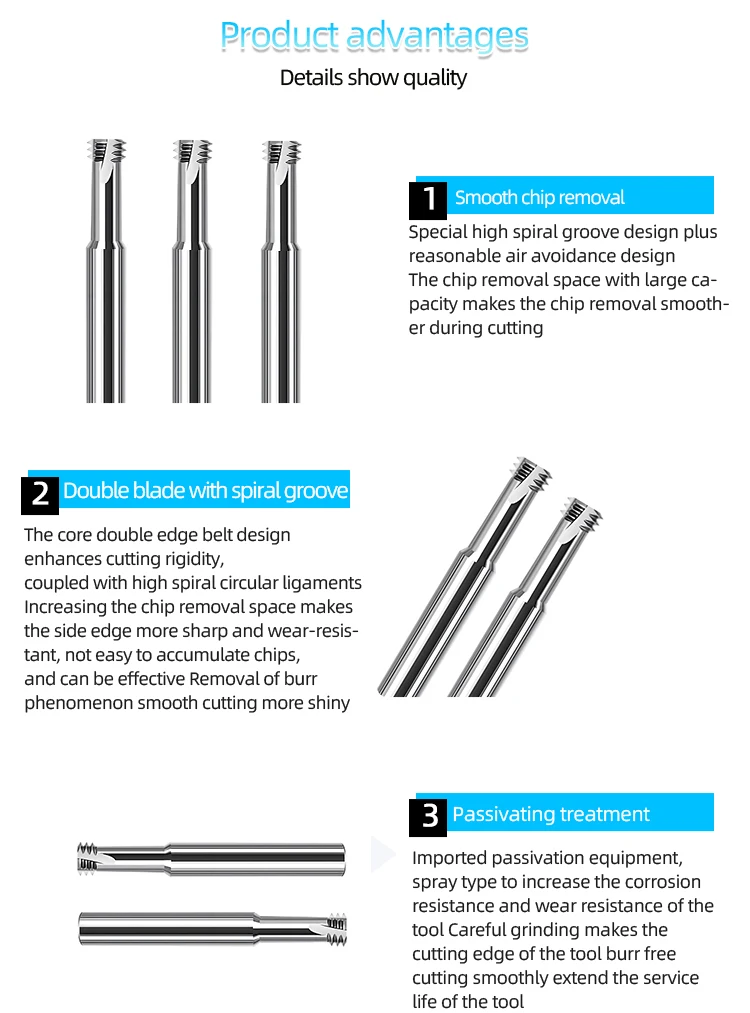 Product advantages
Details show quality

1 Smooth chip removal

Special high spiral groove design plus reasonable air avoidance design
The chip removal space with large capacity makes the chip removal smoother during cutting

2 Double blade with spiral groove

The core double edge belt design enhances cutting rigidity,
coupled with high spiral circular ligaments
Increasing the chip removal space makes the side edge more sharp and wear-resistant, not easy to accumulate chips,
and can be effective Removal of burr phenomenon smooth cutting more shiny

3 Passivating treatment

Imported passivation equipment, spray type to increase the corrosion resistance and wear resistance of the tool Careful grinding makes the cutting edge of the tool burr free cutting smoothly extend the service life of the tool