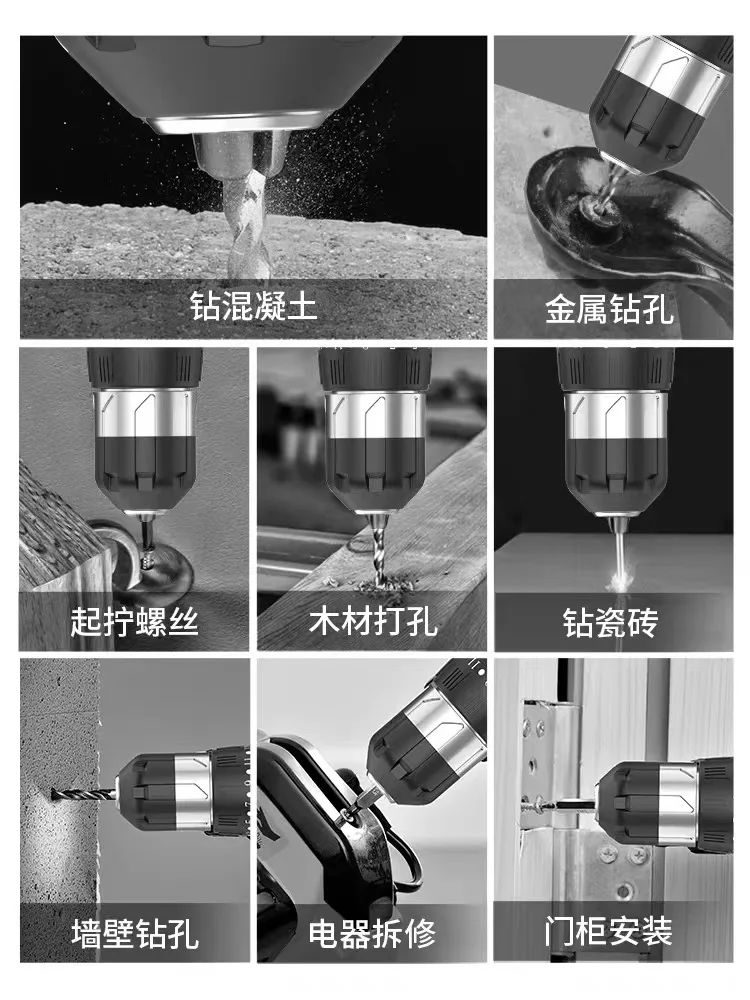 钻混凝土

金属钻孔

起拧螺丝

木材打孔

钻瓷砖

墙壁钻孔

电器拆修

门柜安装