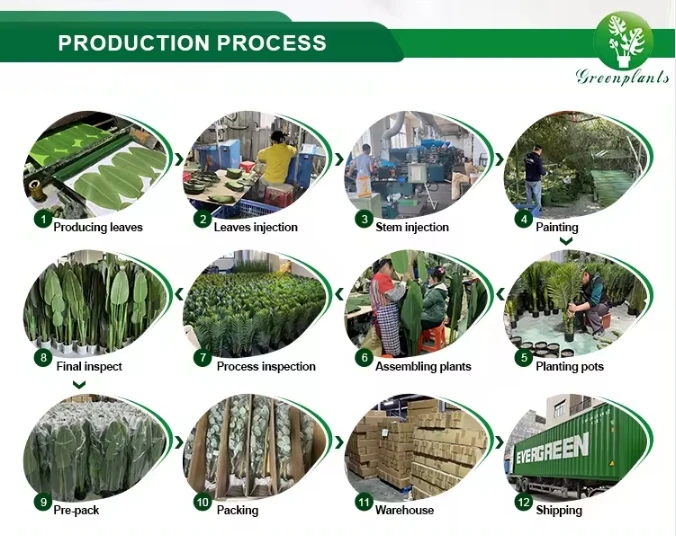 PRODUCTION PROCESS

Greenplants

1 Producing leaves

2 Leaves injection

3 Stem injection

4 Painting

5 Planting pots

6 Assembling plants

7 Process inspection

8 Final inspect

9 Pre-pack

10 Packing

11 Warehouse

EVERGREEN

12 Shipping