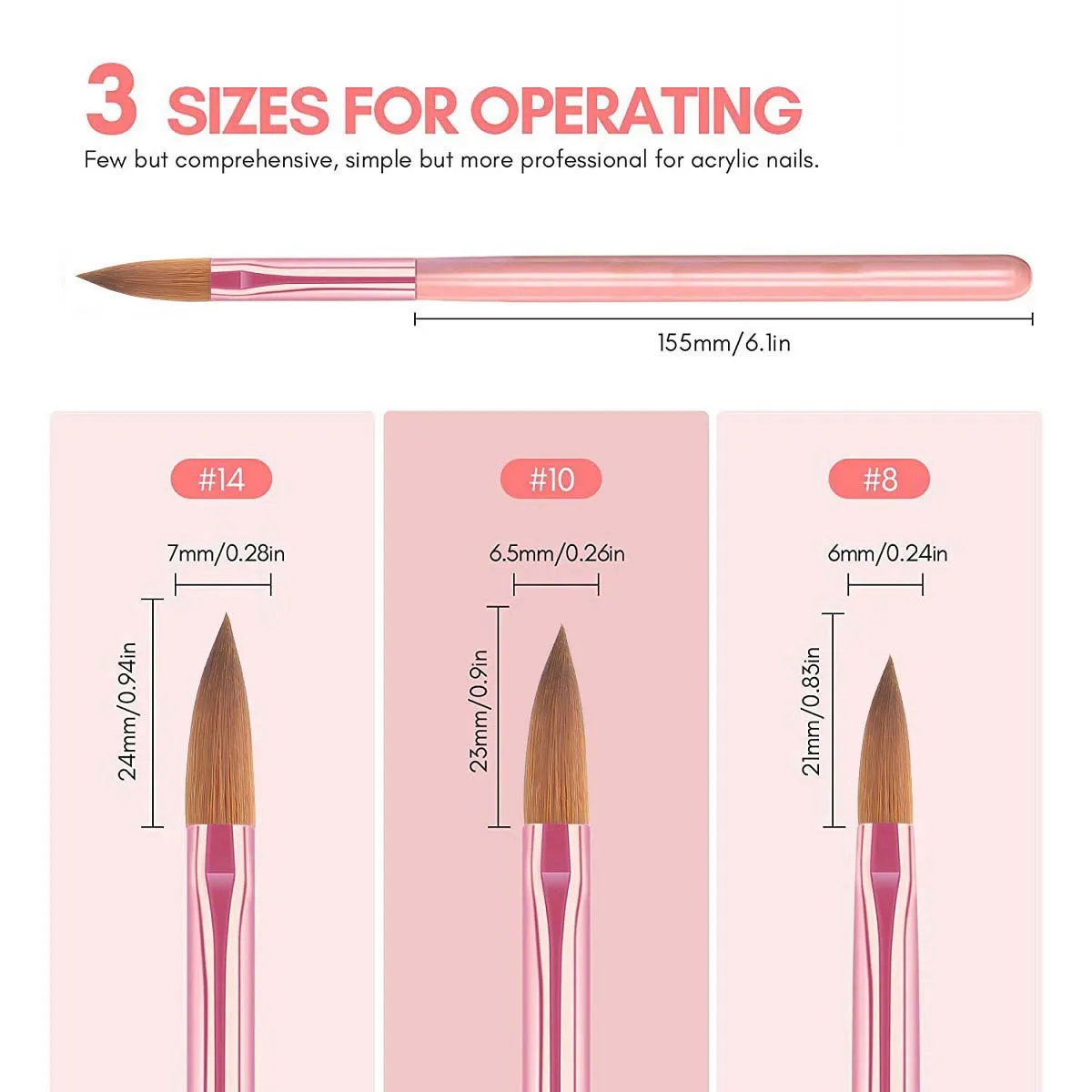 3 SIZES FOR OPERATING

Few but comprehensive, simple but more professional for acrylic nails.

155mm/6.1in

#14

7mm/0.28in

24mm/0.94in

#10

6.5mm/0.26in

23mm/0.9in

#8

6mm/0.24in

21mm/0.83in