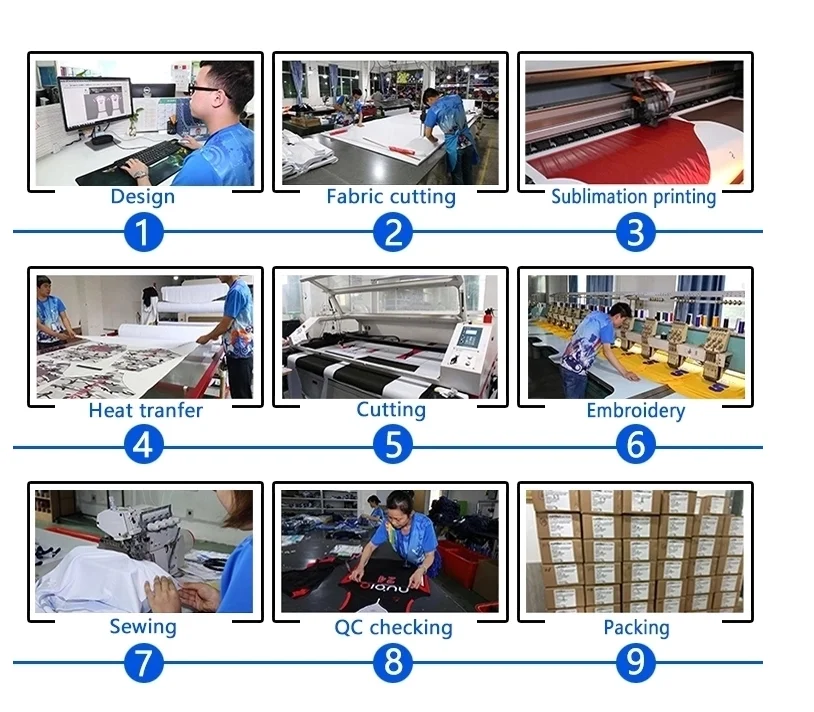 Design
Fabric cutting
Sublimation printing
1
2
3
Heat tranfer
Cutting
Embroidery
4
5
6
Sewing
QC checking
Packing
7
8
9