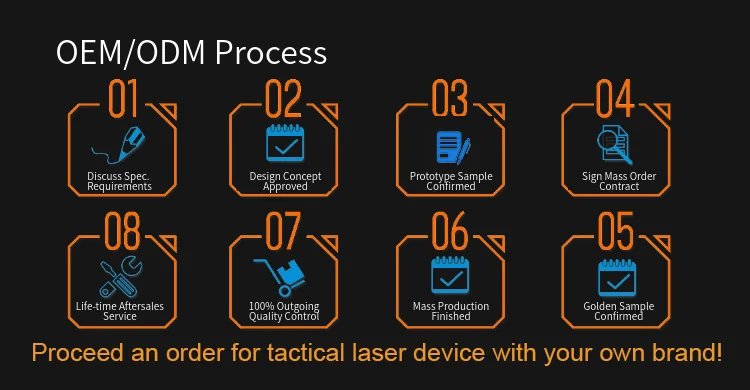 OEM/ODM Process

01
Discuss Spec. Requirements

02
Design Concept Approved

03
Prototype Sample Confirmed

04
Sign Mass Order Contract

08
Life-time Aftersales Service

07
100% Outgoing Quality Control

06
Mass Production Finished

05
Golden Sample Confirmed

Proceed an order for tactical laser device with your own brand!