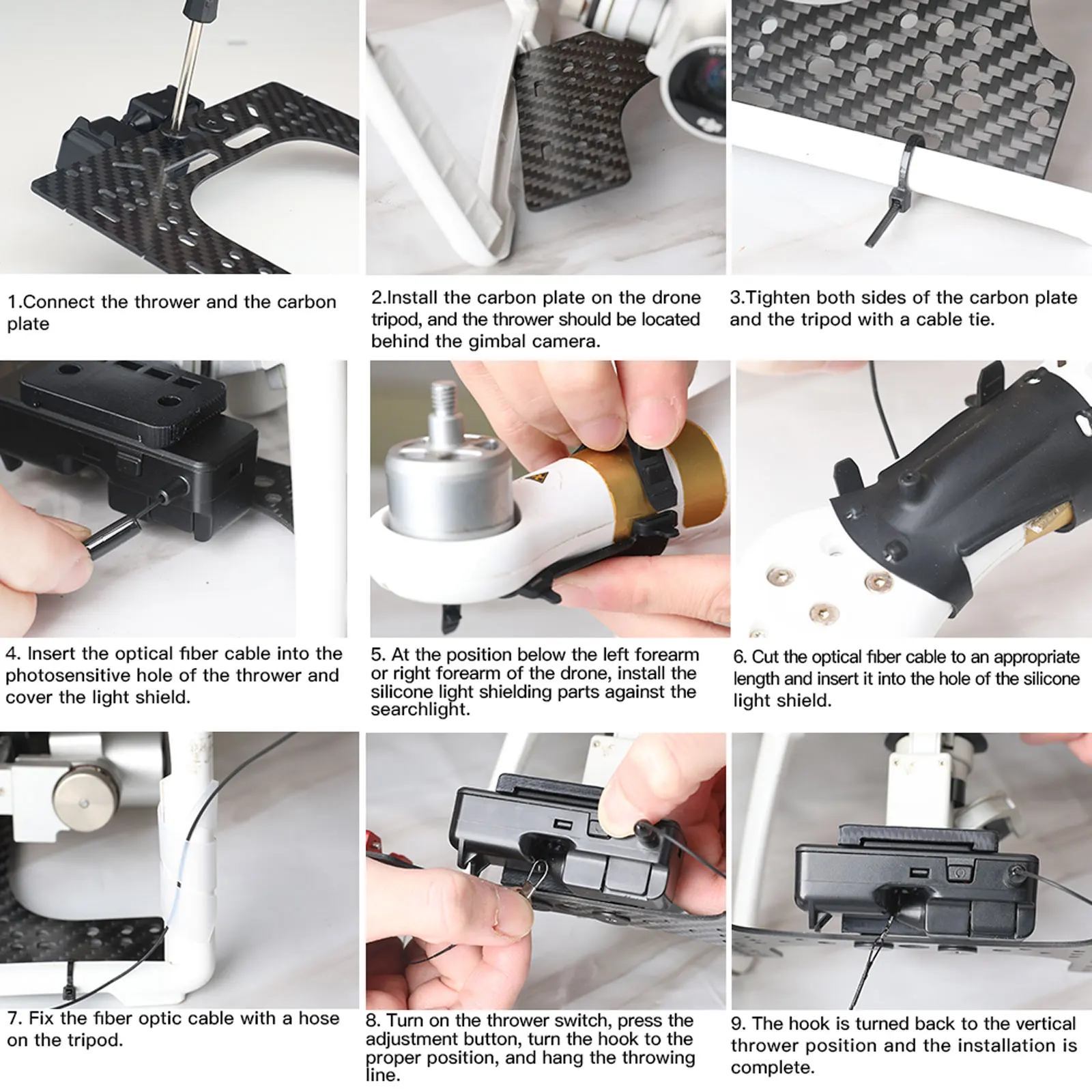 1.Connect the thrower and the carbon plate

2.Install the carbon plate on the drone tripod, and the thrower should be located behind the gimbal camera.

3.Tighten both sides of the carbon plate and the tripod with a cable tie.

4. Insert the optical fiber cable into the photosensitive hole of the thrower and cover the light shield.

5. At the position below the left forearm or right forearm of the drone, install the silicone light shielding parts against the searchlight.

6. Cut the optical fiber cable to an appropriate length and insert it into the hole of the silicone light shield.

7. Fix the fiber optic cable with a hose on the tripod.

8. Turn on the thrower switch, press the adjustment button, turn the hook to the proper position, and hang the throwing line.

9. The hook is turned back to the vertical thrower position and the installation is complete.