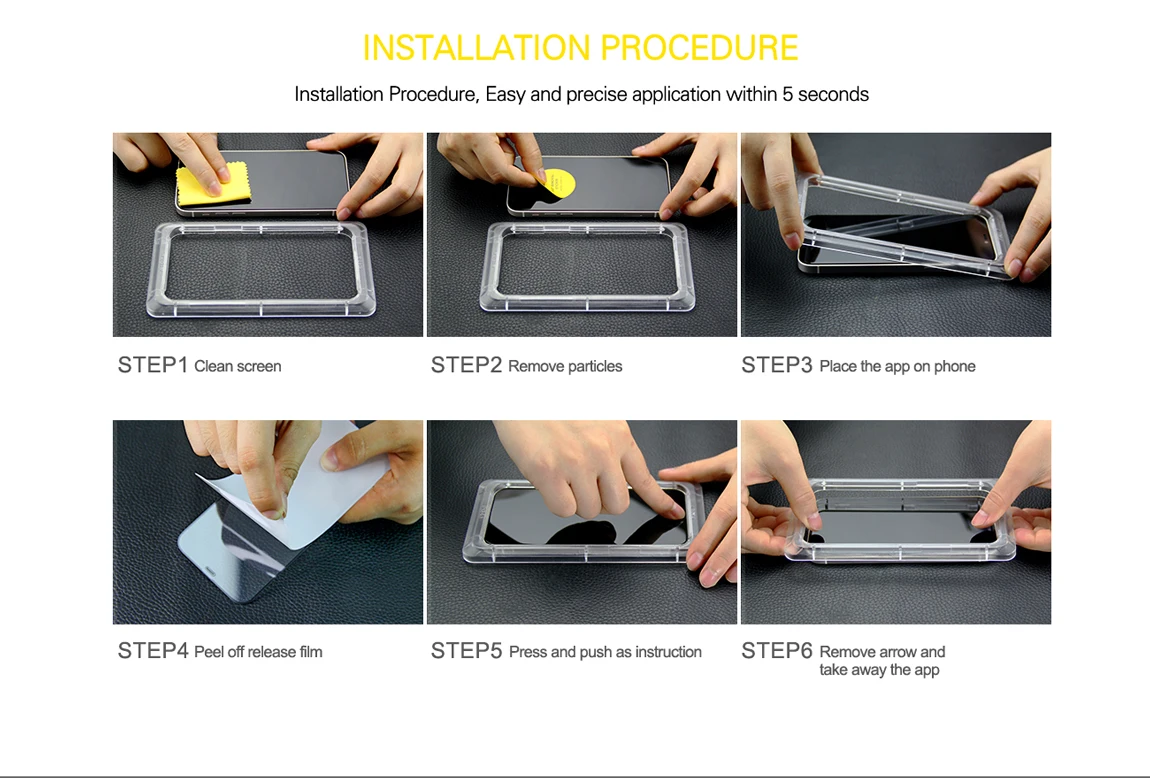 INSTALLATION PROCEDURE

Installation Procedure, Easy and precise application within 5 seconds

STEP1 Clean screen

STEP2 Remove particles

STEP3 Place the app on phone

STEP4 Peel off release film

STEP5 Press and push as instruction

STEP6 Remove arrow and take away the app