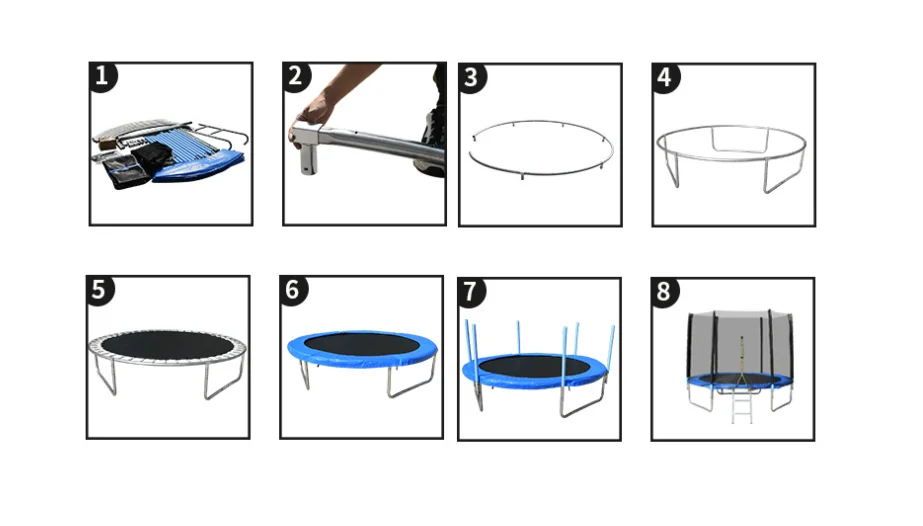 1
2
3
4
5
6
7
8