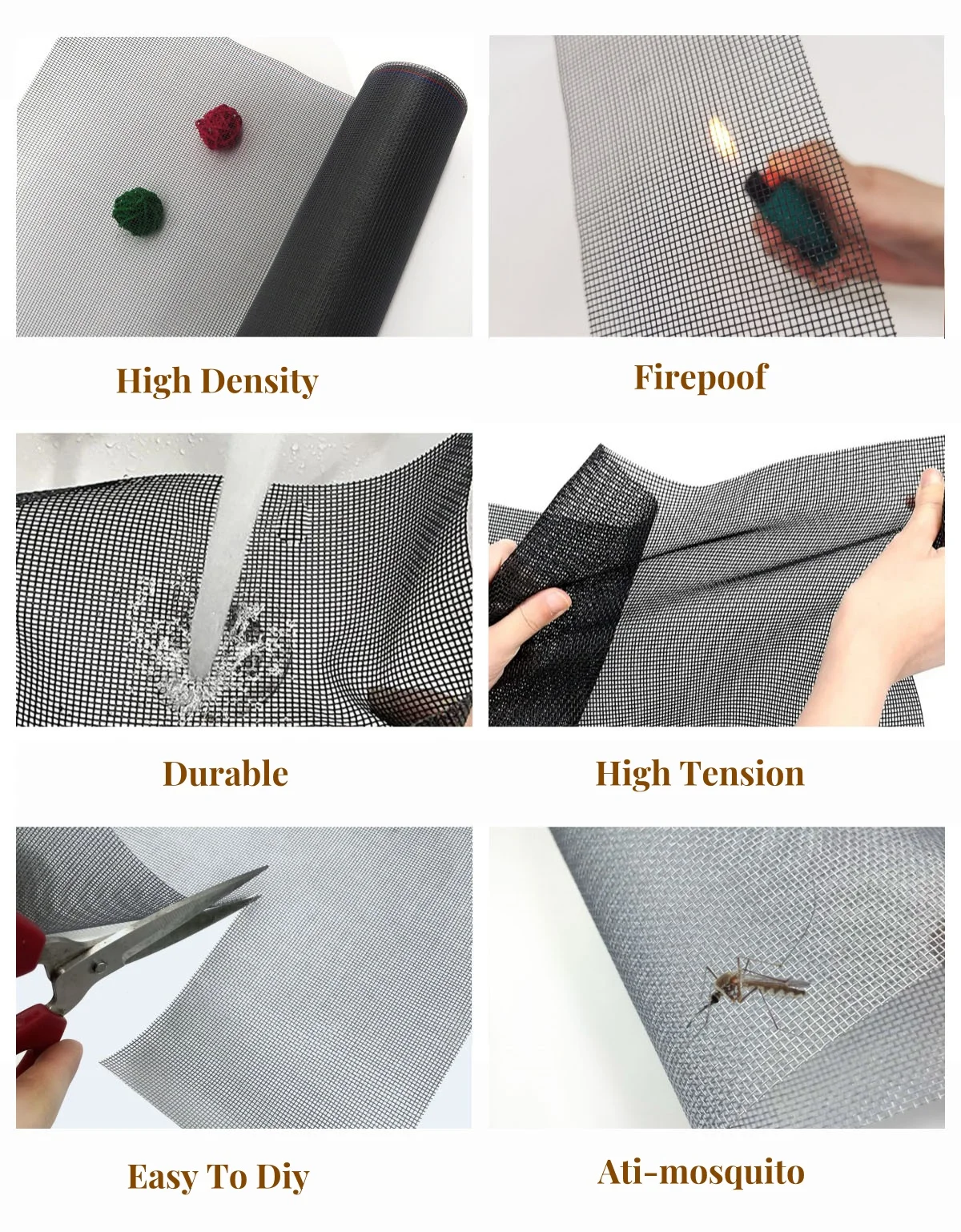 High Density

Firepoof

Durable

High Tension

Easy To Diy

Ati-mosquito