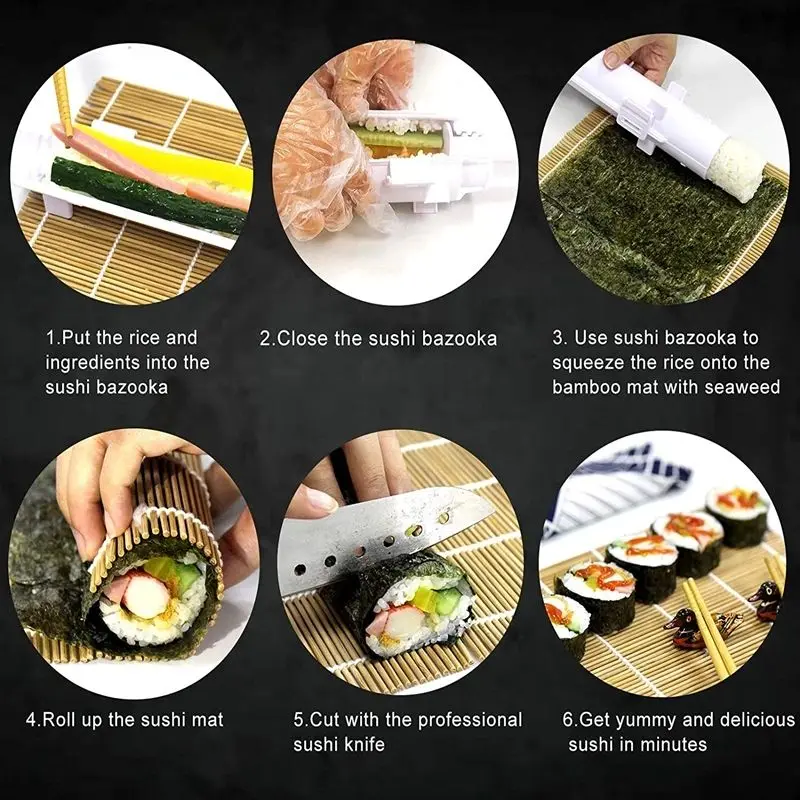 1.Put the rice and ingredients into the sushi bazooka

2.Close the sushi bazooka

3. Use sushi bazooka to squeeze the rice onto the bamboo mat with seaweed

4.Roll up the sushi mat

5.Cut with the professional sushi knife

6.Get yummy and delicious sushi in minutes