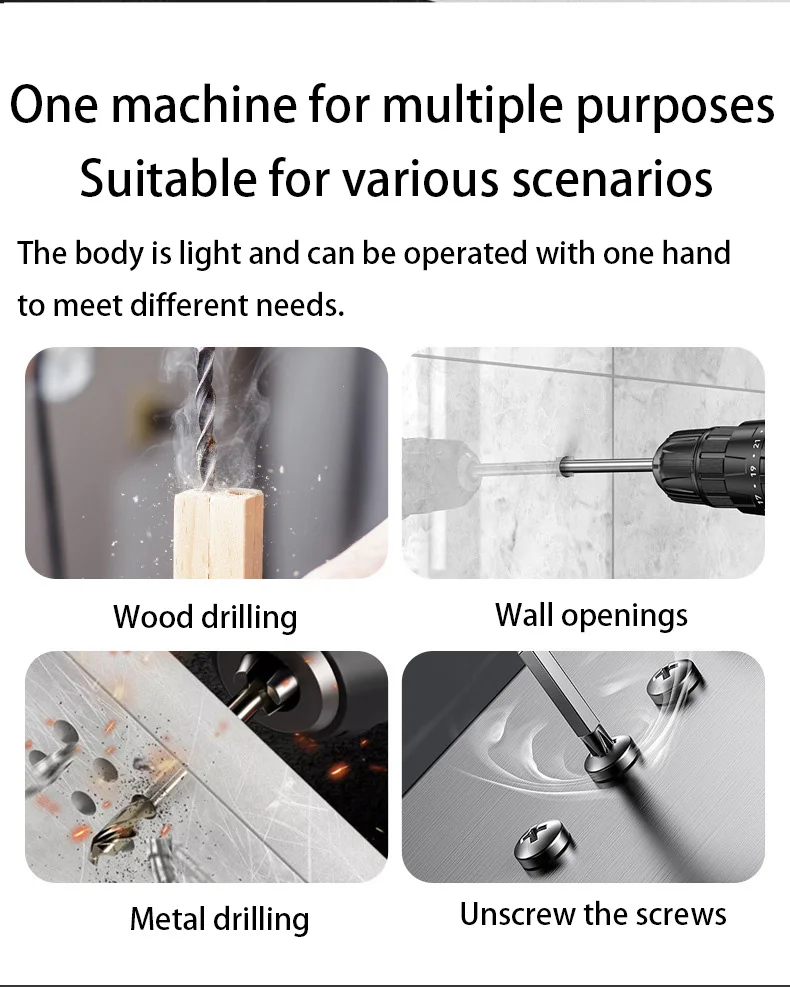 One machine for multiple purposes
Suitable for various scenarios

The body is light and can be operated with one hand to meet different needs.

17 19 21

Wood drilling

Wall openings

Metal drilling

Unscrew the screws