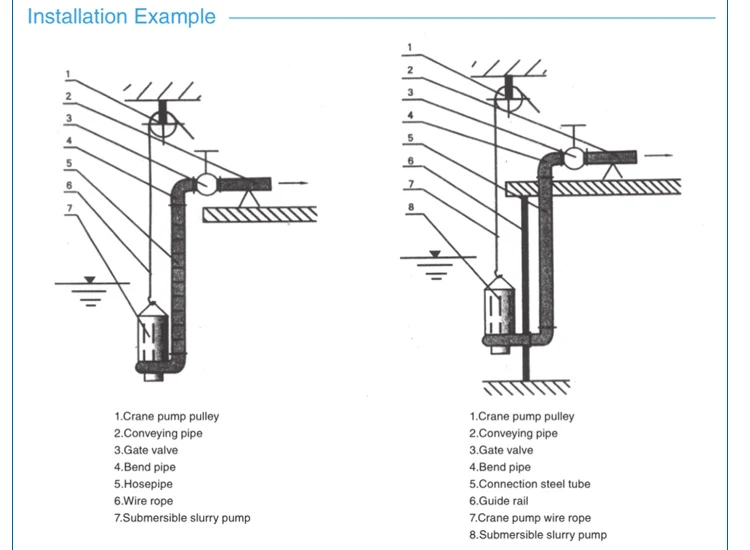 Installation Example

1
2
3
4
5
6
7

1.Crane pump pulley
2.Conveying pipe
3.Gate valve
4.Bend pipe
5.Hosepipe
6.Wire rope
7.Submersible slurry pump

1
2
3
4
5
6
7
8

1.Crane pump pulley
2.Conveying pipe
3.Gate valve
4.Bend pipe
5.Connection steel tube
6.Guide rail
7.Crane pump wire rope
8.Submersible slurry pump