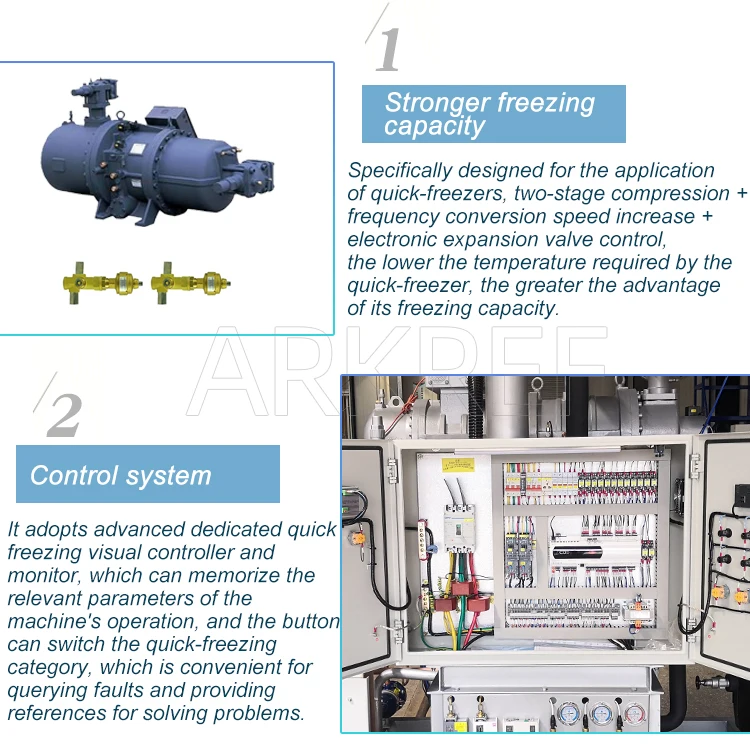 1

Stronger freezing capacity

Specifically designed for the application of quick-freezers, two-stage compression + frequency conversion speed increase + electronic expansion valve control, the lower the temperature required by the quick-freezer, the greater the advantage of its freezing capacity.

ARKREF

2

Control system

It adopts advanced dedicated quick freezing visual controller and monitor, which can memorize the relevant parameters of the machine's operation, and the button can switch the quick-freezing category, which is convenient for querying faults and providing references for solving problems.