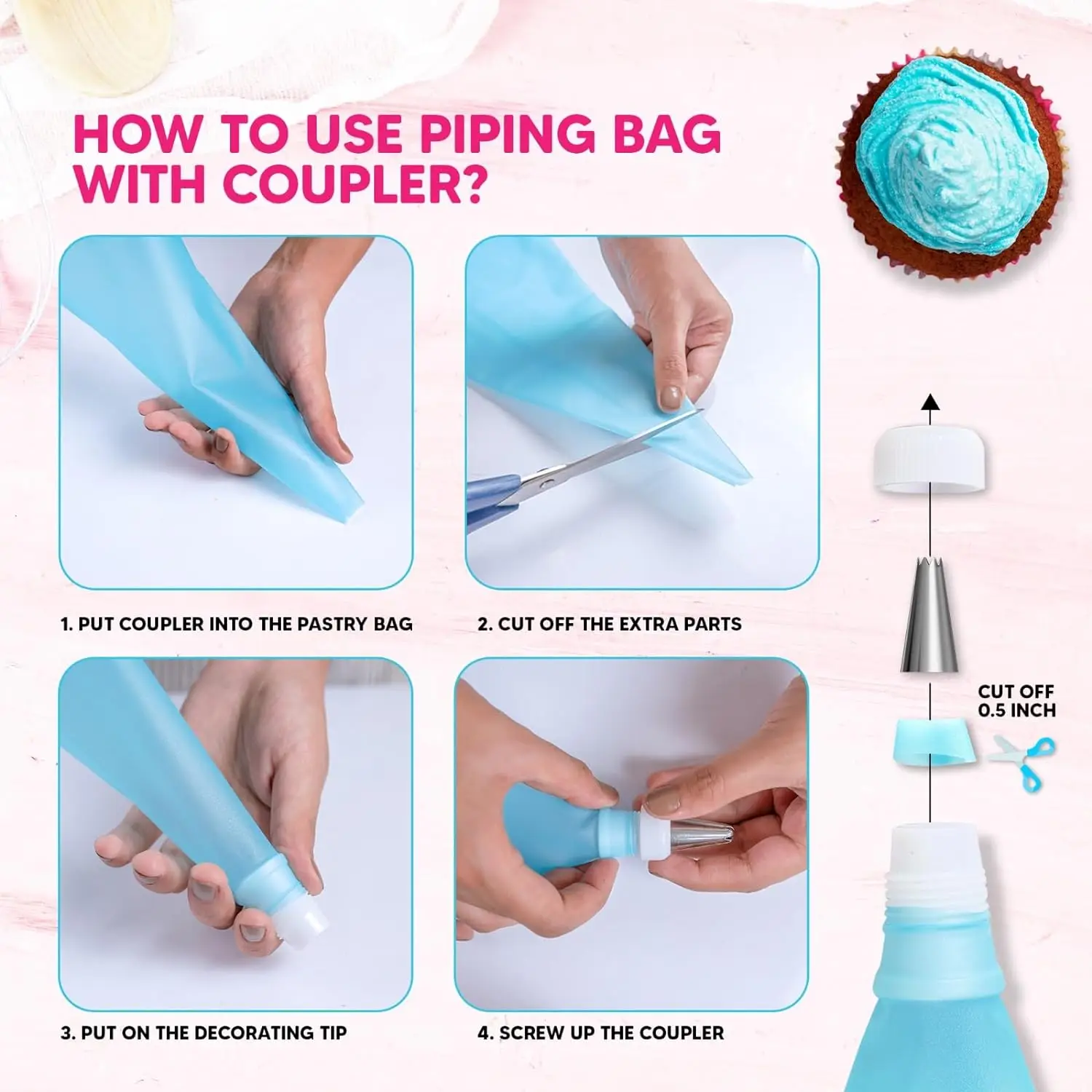 HOW TO USE PIPING BAG WITH COUPLER?

1. PUT COUPLER INTO THE PASTRY BAG

2. CUT OFF THE EXTRA PARTS

3. PUT ON THE DECORATING TIP

4. SCREW UP THE COUPLER

CUT OFF 0.5 INCH