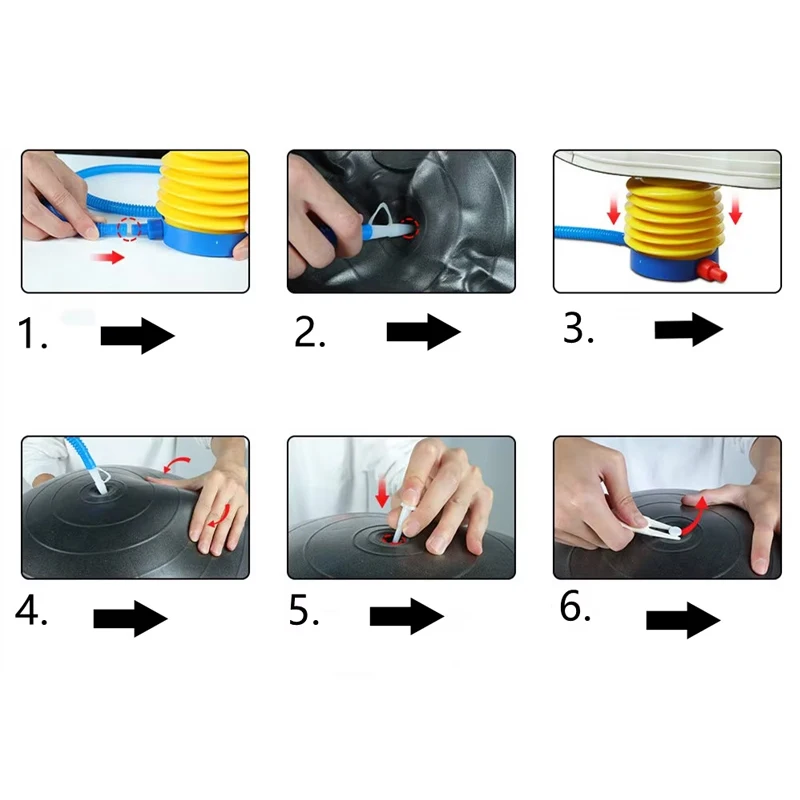 1.

2.

3.

4.

5.

6.