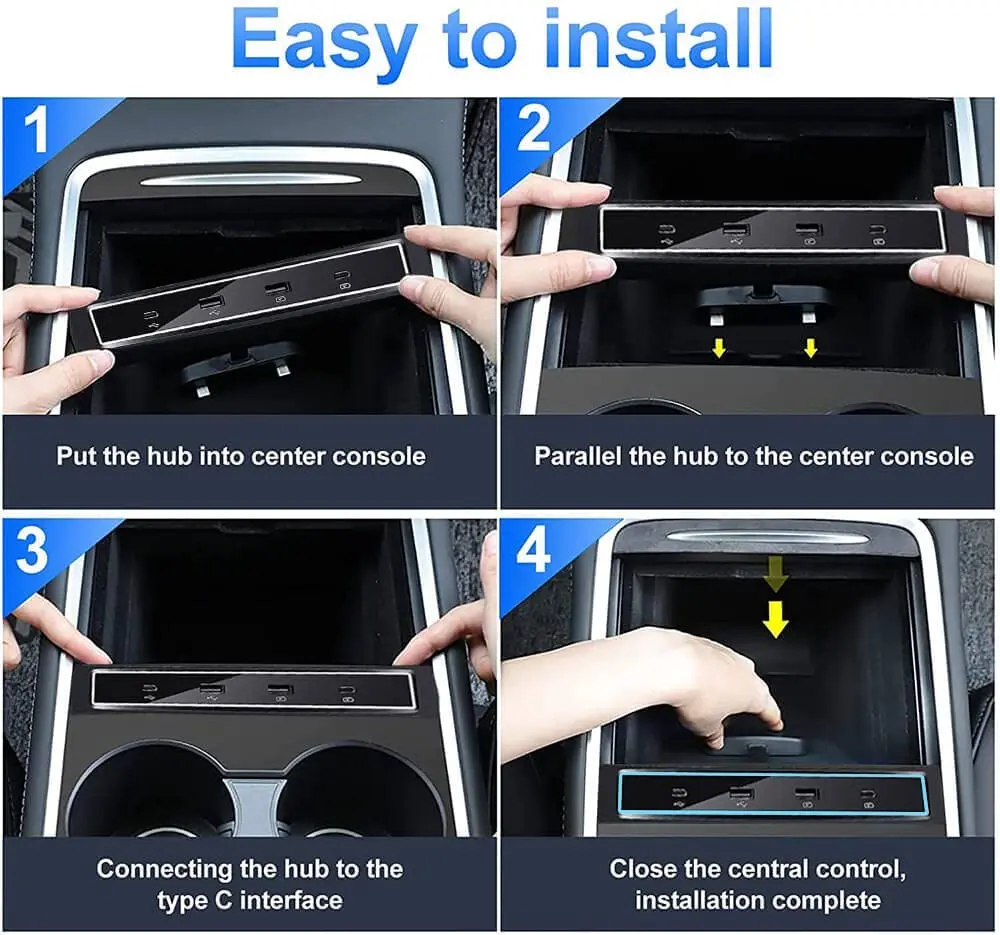 Easy to install

1

Put the hub into center console

2

Parallel the hub to the center console

3

Connecting the hub to the type C interface

4

Close the central control, installation complete