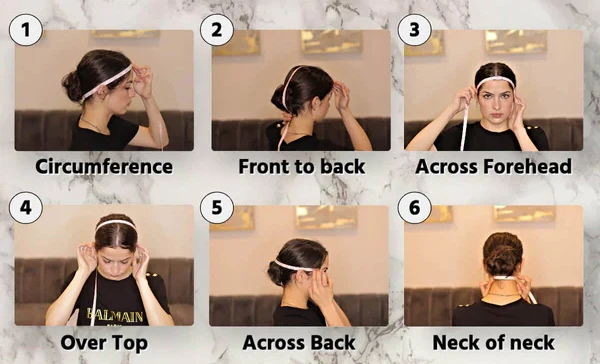 1
Circumference

2
Front to back

3
Across Forehead

4
BALMAIN
Over Top

5
Across Back

6
Neck of neck